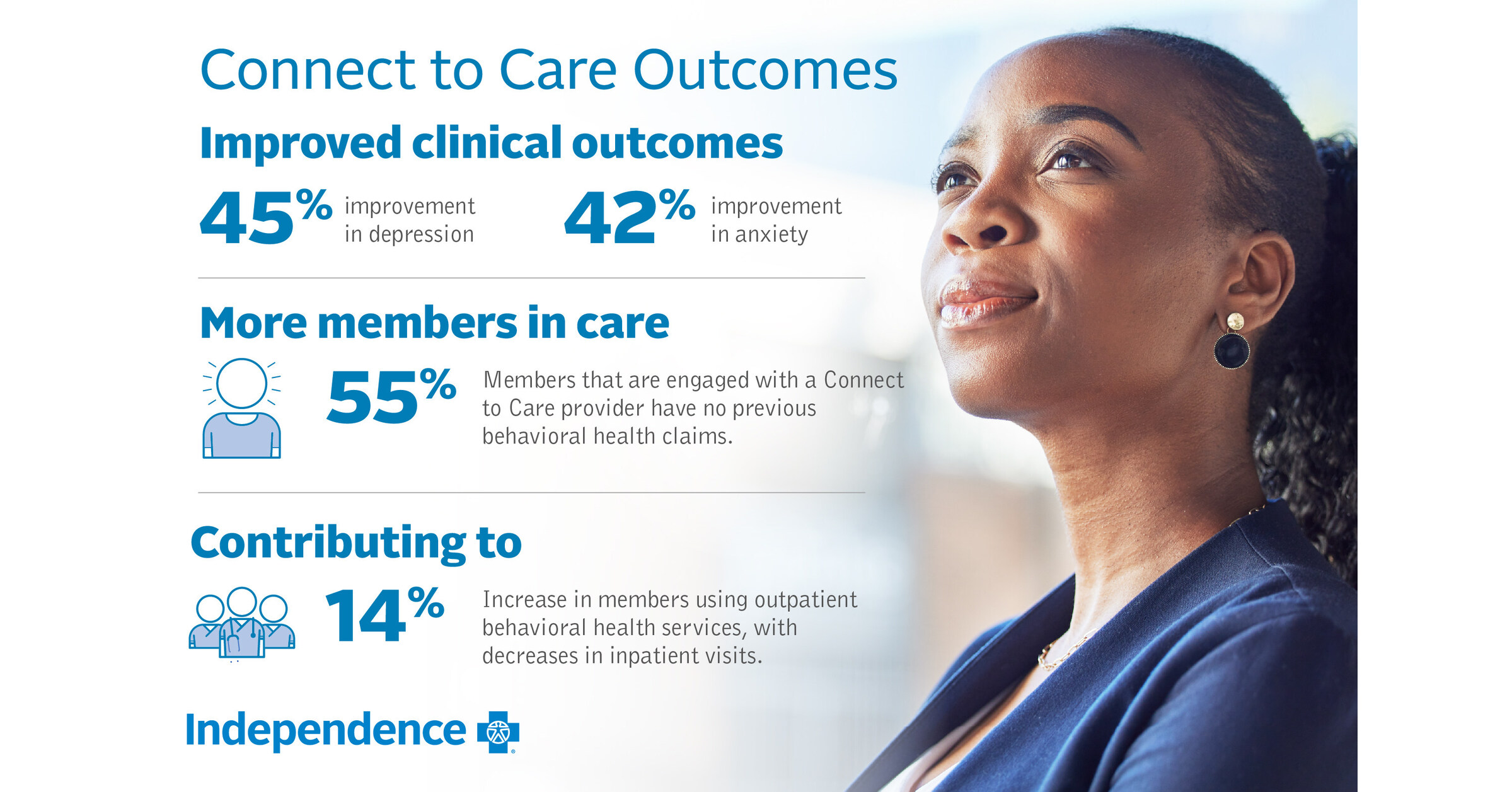 Connect to Care Outcomes

Improved clinical outcomes

45% improvement in depression

42% improvement in anxiety

More members in care

55% Members that are engaged with a Connect to Care provider have no previous behavioral health claims.

Contributing to

14% Increase in members using outpatient behavioral health services, with decreases in inpatient visits.

Independence