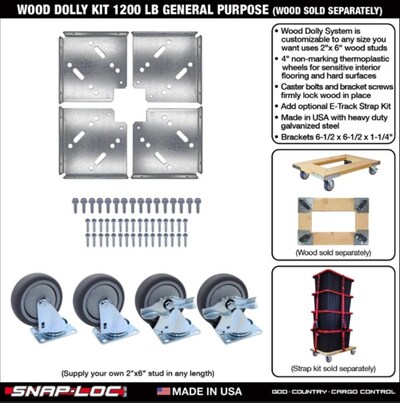 WOOD DOLLY KIT 1200 LB GENERAL PURPOSE (WOOD SOLD SEPARATELY)

• Wood Dolly System is customizable to any size you want uses 2"x 6" wood studs
• 4" non-marking thermoplastic wheels for sensitive interior flooring and hard surfaces
• Caster bolts and bracket screws firmly lock wood in place
• Add optional E-Track Strap Kit
• Made in USA with heavy duty galvanized steel
• Brackets 6-1/2 x 6-1/2 x 1-1/4"

(Wood sold separately)

(Strap kit sold separately)

(Supply your own 2"x6" stud in any length)

SNAP-LOC

MADE IN USA

GOD · COUNTRY · CARGO CONTROL