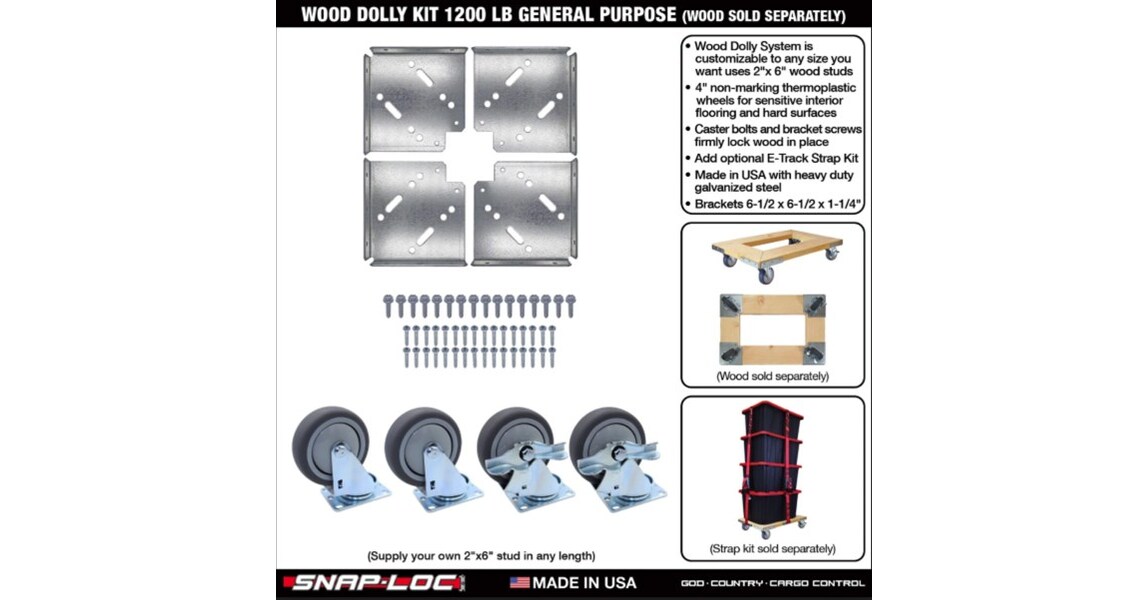 WOOD DOLLY KIT 1200 LB GENERAL PURPOSE (WOOD SOLD SEPARATELY)

• Wood Dolly System is customizable to any size you want uses 2"x 6" wood studs
• 4" non-marking thermoplastic wheels for sensitive interior flooring and hard surfaces
• Caster bolts and bracket screws firmly lock wood in place
• Add optional E-Track Strap Kit
• Made in USA with heavy duty galvanized steel
• Brackets 6-1/2 x 6-1/2 x 1-1/4"

(Wood sold separately)

(Strap kit sold separately)

(Supply your own 2"x6" stud in any length)

SNAP-LOC

MADE IN USA

GOD · COUNTRY · CARGO CONTROL