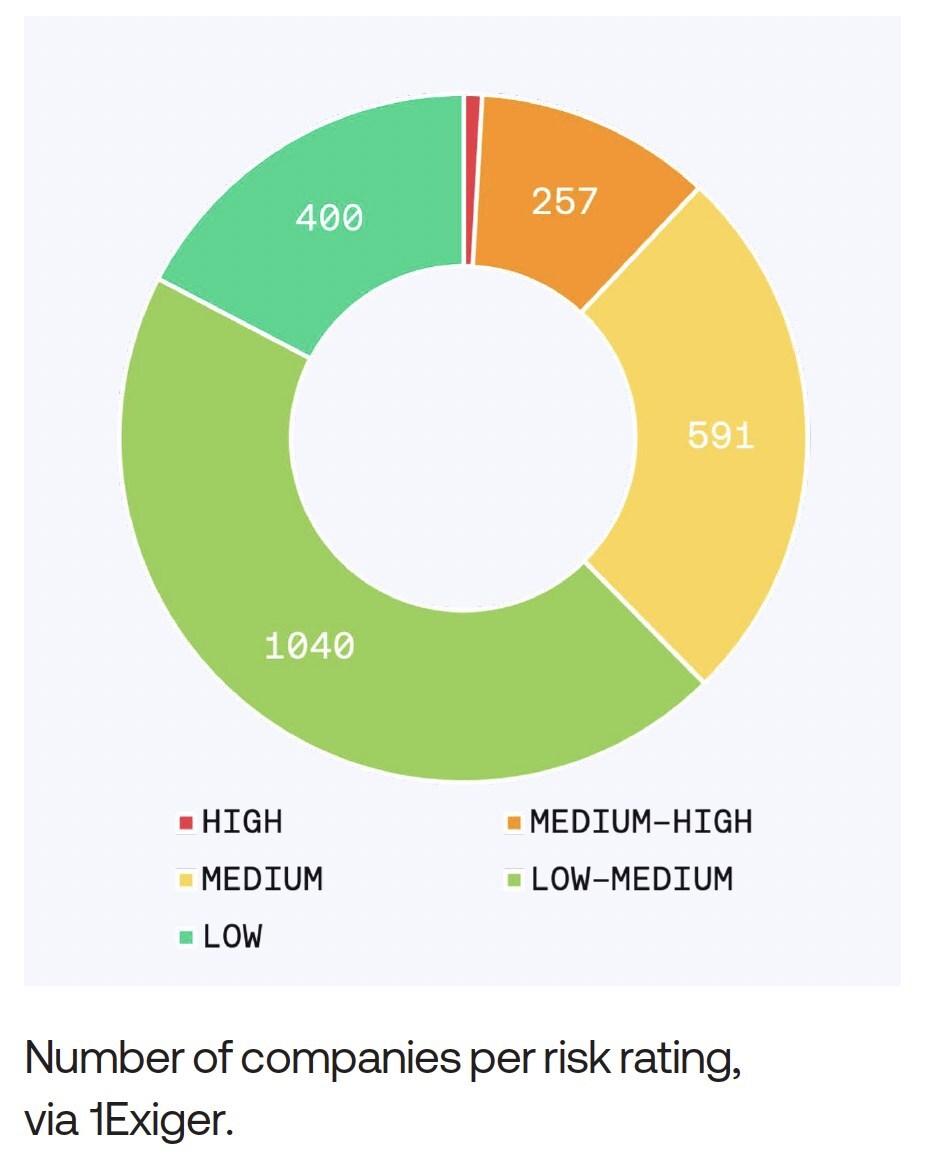 400
257
591
1040

HIGH
MEDIUM-HIGH
MEDIUM
LOW-MEDIUM
LOW

Number of companies per risk rating, via 1Exiger.