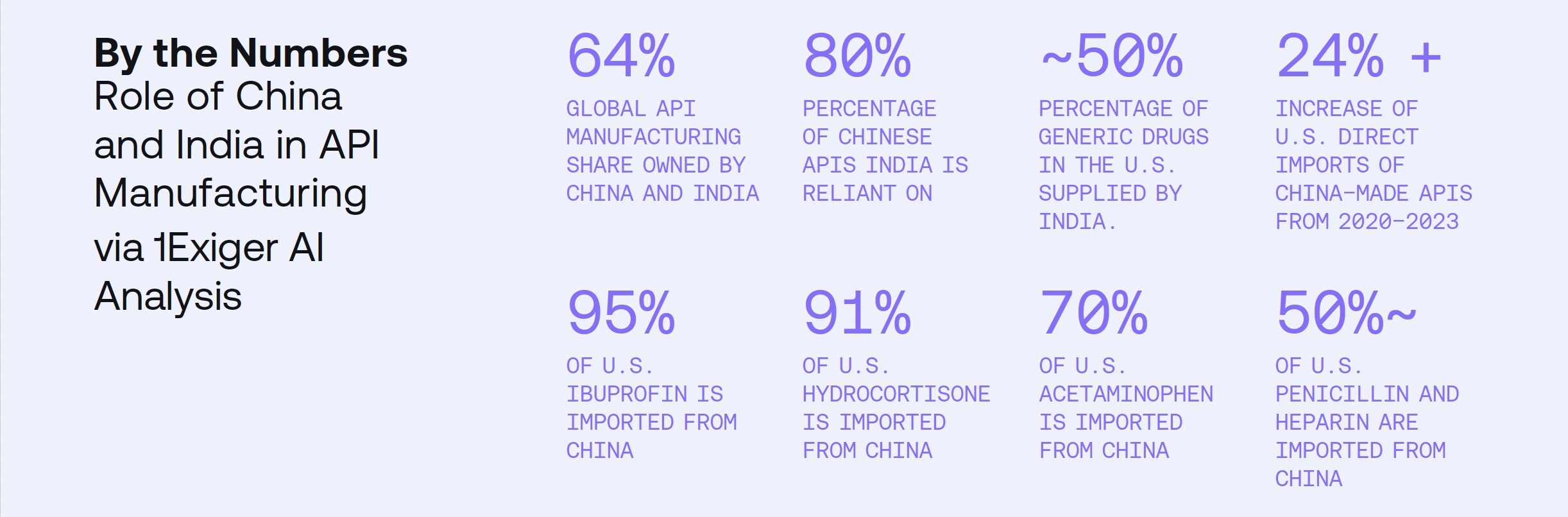 By the Numbers
Role of China and India in API Manufacturing via 1Exiger AI Analysis

64%
GLOBAL API MANUFACTURING SHARE OWNED BY CHINA AND INDIA

80%
PERCENTAGE OF CHINESE APIS INDIA IS RELIANT ON

~50%
PERCENTAGE OF GENERIC DRUGS IN THE U.S. SUPPLIED BY INDIA.

24% +
INCREASE OF U.S. DIRECT IMPORTS OF CHINA-MADE APIS FROM 2020-2023

95%
OF U.S. IBUPROFIN IS IMPORTED FROM CHINA

91%
OF U.S. HYDROCORTISONE IS IMPORTED FROM CHINA

70%
OF U.S. ACETAMINOPHEN IS IMPORTED FROM CHINA

50%~
OF U.S. PENICILLIN AND HEPARIN ARE IMPORTED FROM CHINA