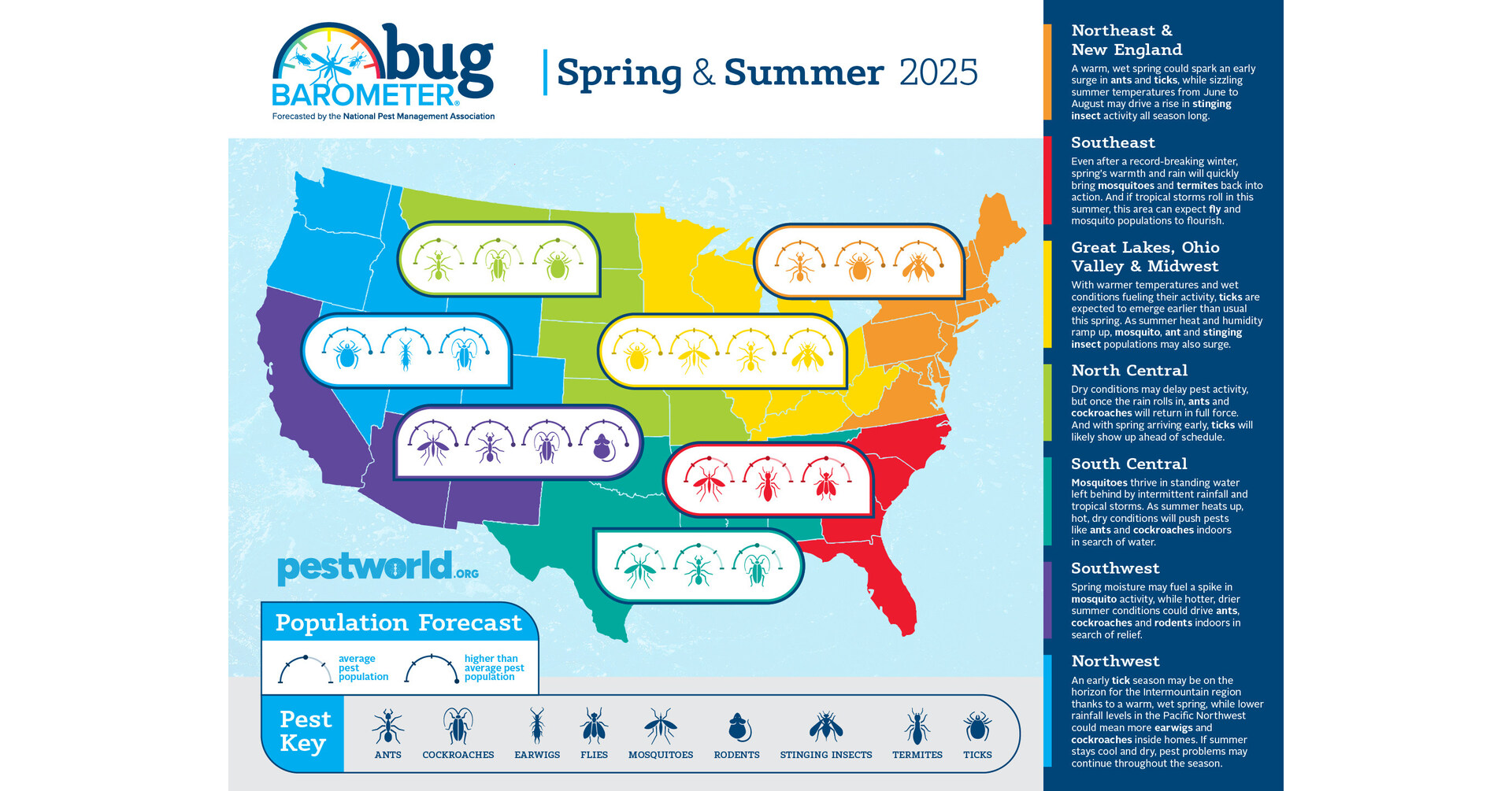 bug BAROMETER®
Forecasted by the National Pest Management Association

Spring & Summer 2025

pestworld.ORG

Population Forecast
average pest population
higher than average pest population

Pest Key
ANTS
COCKROACHES
EARWIGS
FLIES
MOSQUITOES
RODENTS
STINGING INSECTS
TERMITES
TICKS

Northeast & New England
A warm, wet spring could spark an early surge in ants and ticks, while sizzling summer temperatures from June to August may drive a rise in stinging insect activity all season long.

Southeast
Even after a record-breaking winter, spring's warmth and rain will quickly bring mosquitoes and termites back into action. And if tropical storms roll in this summer, this area can expect fly and mosquito populations to flourish.

Great Lakes, Ohio Valley & Midwest
With warmer temperatures and wet conditions fueling their activity, ticks are expected to emerge earlier than usual this spring. As summer heat and humidity ramp up, mosquito, ant and stinging insect populations may also surge.

North Central
Dry conditions may delay pest activity, but once the rain rolls in, ants and cockroaches will return in full force. And with spring arriving early, ticks will likely show up ahead of schedule.

South Central
Mosquitoes thrive in standing water left behind by intermittent rainfall and tropical storms. As summer heats up, hot, dry conditions will push pests like ants and cockroaches indoors in search of water.

Southwest
Spring moisture may fuel a spike in mosquito activity, while hotter, drier summer conditions could drive ants, cockroaches and rodents indoors in search of relief.

Northwest
An early tick season may be on the horizon for the Intermountain region thanks to a warm, wet spring, while lower rainfall levels in the Pacific Northwest could mean more earwigs and cockroaches inside homes. If summer stays cool and dry, pest problems may continue throughout the season.