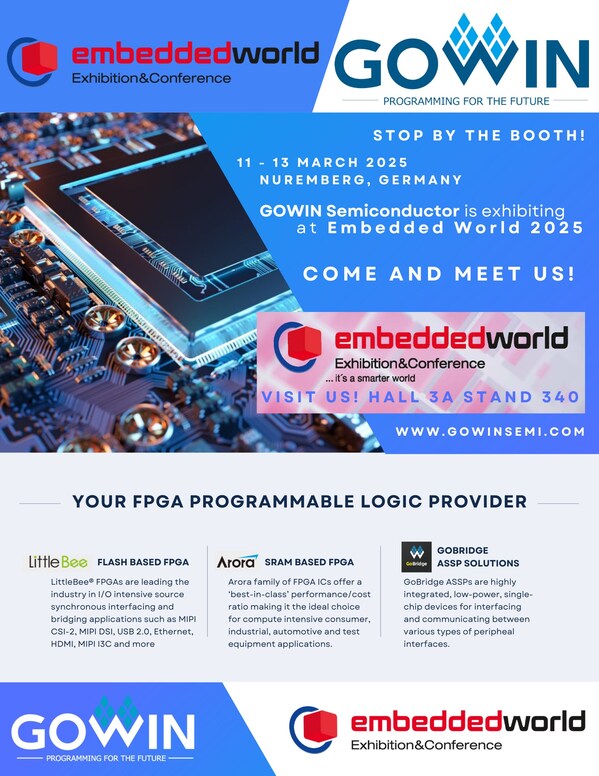 embeddedworld
Exhibition&Conference

GOWIN
PROGRAMMING FOR THE FUTURE

STOP BY THE BOOTH!

11 - 13 MARCH 2025
NUREMBERG, GERMANY

GOWIN Semiconductor is exhibiting at Embedded World 2025

COME AND MEET US!

embeddedworld
Exhibition&Conference
... it's a smarter world

VISIT US! HALL 3A STAND 340

WWW.GOWINSEMI.COM

YOUR FPGA PROGRAMMABLE LOGIC PROVIDER

LittleBee FLASH BASED FPGA

LittleBee® FPGAs are leading the industry in I/O intensive source synchronous interfacing and bridging applications such as MIPI CSI-2, MIPI DSI, USB 2.0, Ethernet, HDMI, MIPI I3C and more

Arora SRAM BASED FPGA

Arora family of FPGA ICs offer a 'best-in-class' performance/cost ratio making it the ideal choice for compute intensive consumer, industrial, automotive and test equipment applications.

GoBridge
GOBRIDGE ASSP SOLUTIONS

GoBridge ASSPs are highly integrated, low-power, single-chip devices for interfacing and communicating between various types of peripheal interfaces.

GOWIN
PROGRAMMING FOR THE FUTURE

embeddedworld
Exhibition&Conference