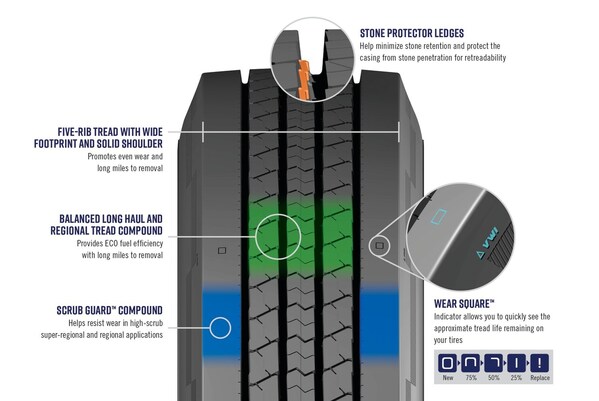 STONE PROTECTOR LEDGES
Help minimize stone retention and protect the casing from stone penetration for retreadability

FIVE-RIB TREAD WITH WIDE FOOTPRINT AND SOLID SHOULDER
Promotes even wear and long miles to removal

BALANCED LONG HAUL AND REGIONAL TREAD COMPOUND
Provides ECO fuel efficiency with long miles to removal

SCRUB GUARD™ COMPOUND
Helps resist wear in high-scrub super-regional and regional applications

VWI

WEAR SQUARE™
Indicator allows you to quickly see the approximate tread life remaining on your tires

New 75% 50% 25% Replace