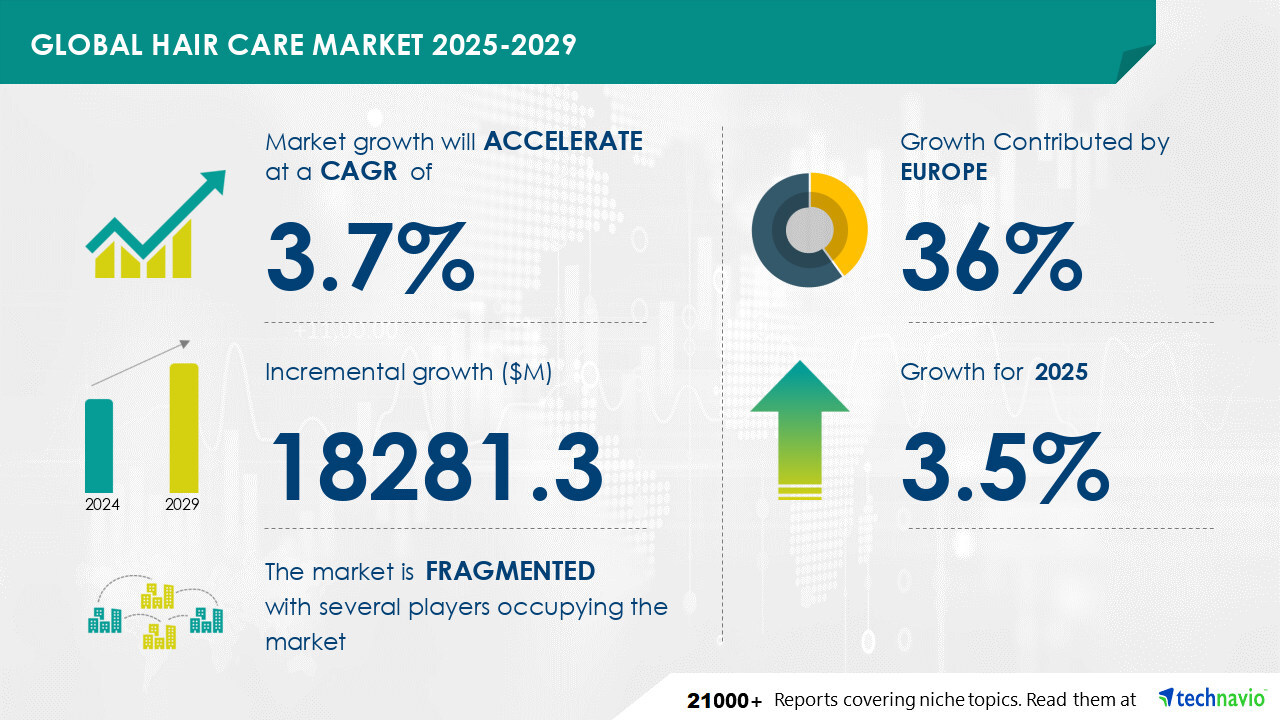 GLOBAL HAIR CARE MARKET 2025-2029

Market growth will ACCELERATE at a CAGR of

3.7%

Incremental growth ($M)

18281.3

2024 2029

The market is FRAGMENTED with several players occupying the market

Growth Contributed by EUROPE

36%

Growth for 2025

3.5%

21000+ Reports covering niche topics. Read them at technavio