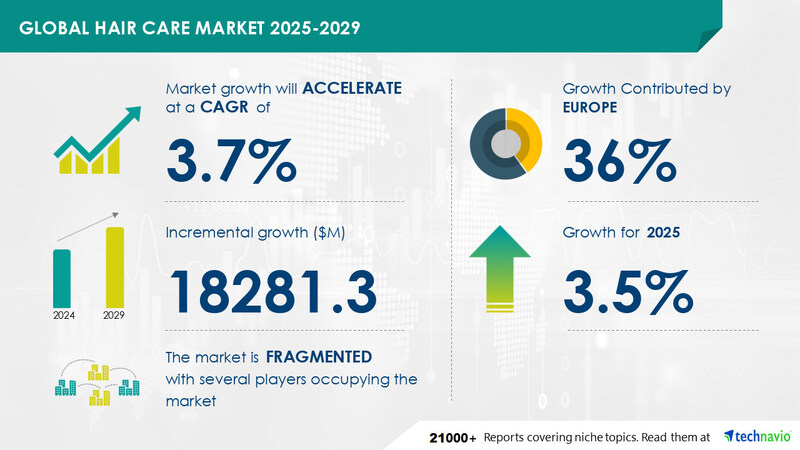 GLOBAL HAIR CARE MARKET 2025-2029

Market growth will ACCELERATE at a CAGR of

3.7%

Incremental growth ($M)

18281.3

2024 2029

The market is FRAGMENTED with several players occupying the market

Growth Contributed by EUROPE

36%

Growth for 2025

3.5%

21000+ Reports covering niche topics. Read them at technavio