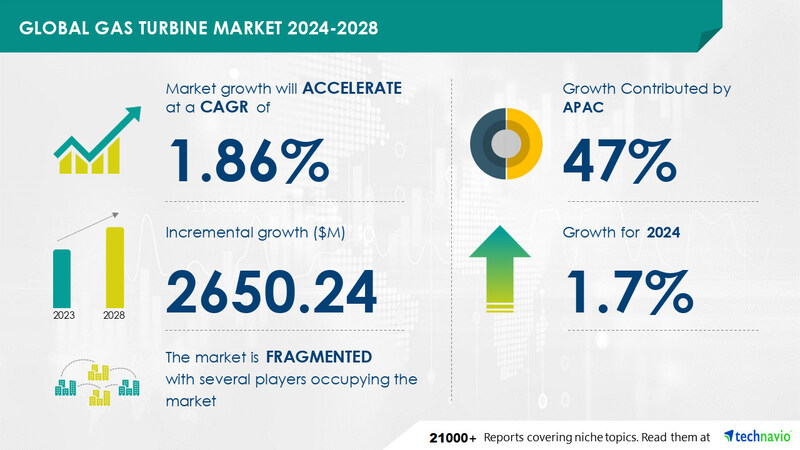 GLOBAL GAS TURBINE MARKET 2024-2028

Market growth will ACCELERATE at a CAGR of

1.86%

Incremental growth ($M)

2650.24

2023 2028

The market is FRAGMENTED with several players occupying the market

Growth Contributed by APAC

47%

Growth for 2024

1.7%

21000+ Reports covering niche topics. Read them at technavio