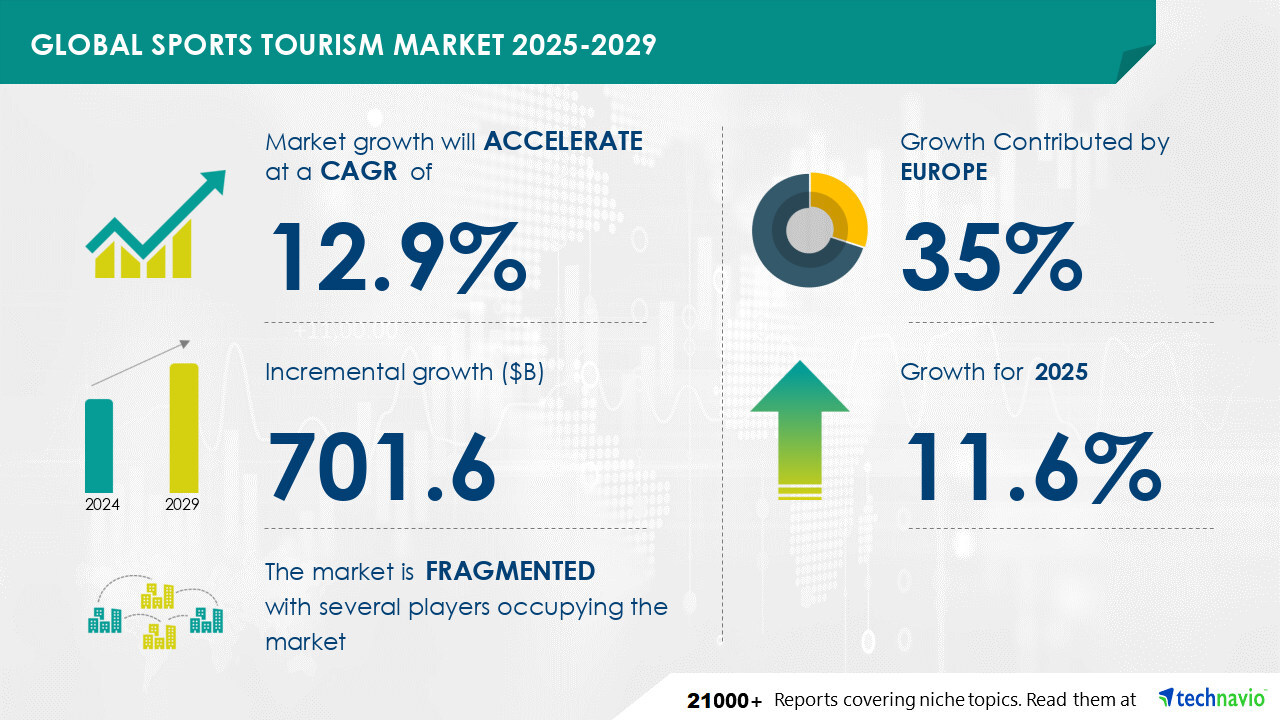 GLOBAL SPORTS TOURISM MARKET 2025-2029

Market growth will ACCELERATE at a CAGR of

12.9%

Incremental growth ($B)

701.6

2024

2029

The market is FRAGMENTED with several players occupying the market

Growth Contributed by EUROPE

35%

Growth for 2025

11.6%

21000+ Reports covering niche topics. Read them at technavio