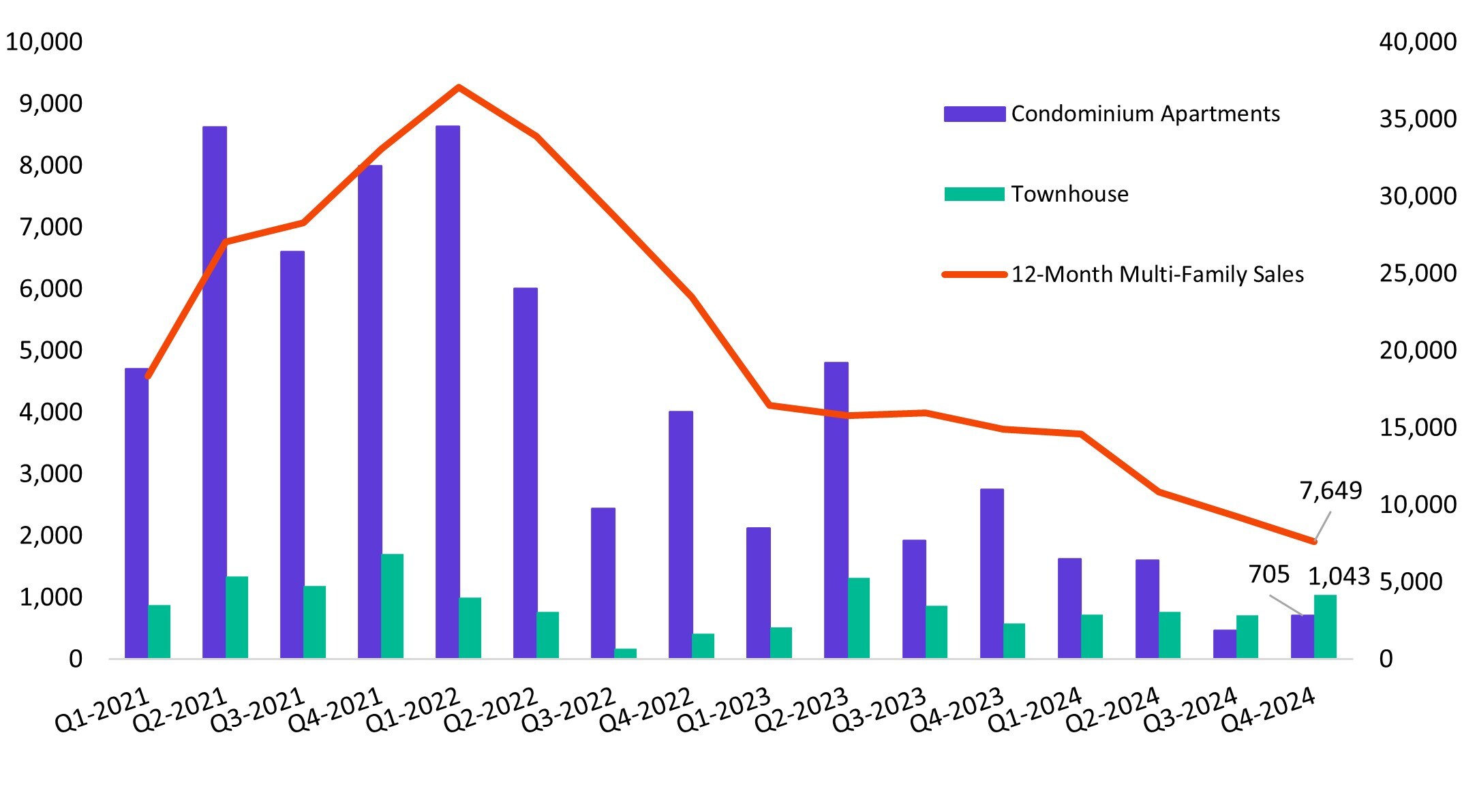 10,000
9,000
8,000
7,000
6,000
5,000
4,000
3,000
2,000
1,000
0

40,000
35,000
30,000
25,000
20,000
15,000
10,000
5,000
0

Condominium Apartments
Townhouse
12-Month Multi-Family Sales

7,649
705
1,043

Q1-2021
Q2-2021
Q3-2021
Q4-2021
Q1-2022
Q2-2022
Q3-2022
Q4-2022
Q1-2023
Q2-2023
Q3-2023
Q4-2023
Q1-2024
Q2-2024
Q3-2024
Q4-2024