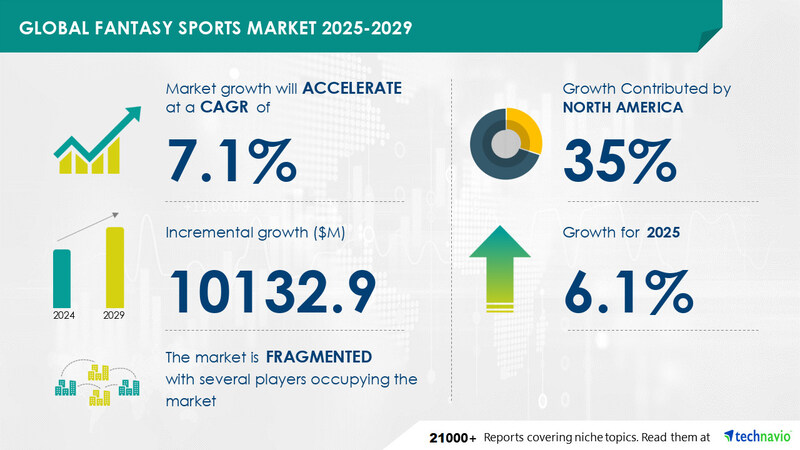 GLOBAL FANTASY SPORTS MARKET 2025-2029

Market growth will ACCELERATE at a CAGR of

7.1%

Incremental growth ($M)

10132.9

2024 2029

The market is FRAGMENTED with several players occupying the market

Growth Contributed by NORTH AMERICA

35%

Growth for 2025

6.1%

21000+ Reports covering niche topics. Read them at technavio