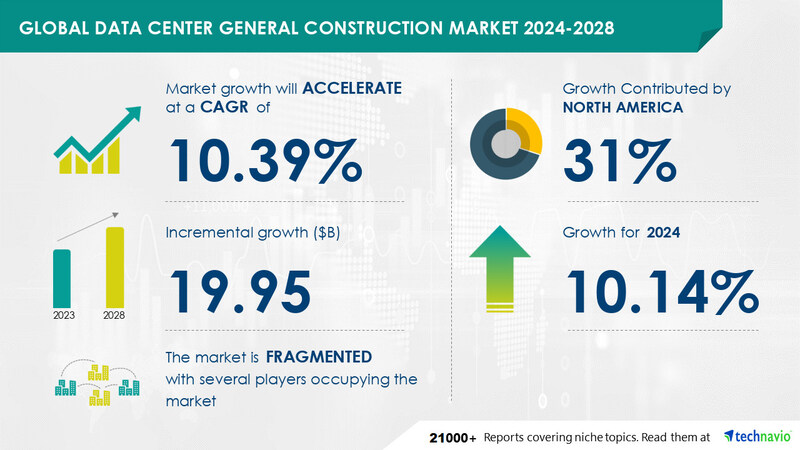 GLOBAL DATA CENTER GENERAL CONSTRUCTION MARKET 2024-2028

Market growth will ACCELERATE at a CAGR of

10.39%

Incremental growth ($B)

19.95

2023 2028

The market is FRAGMENTED with several players occupying the market

Growth Contributed by NORTH AMERICA

31%

Growth for 2024

10.14%

21000+ Reports covering niche topics. Read them at technavio