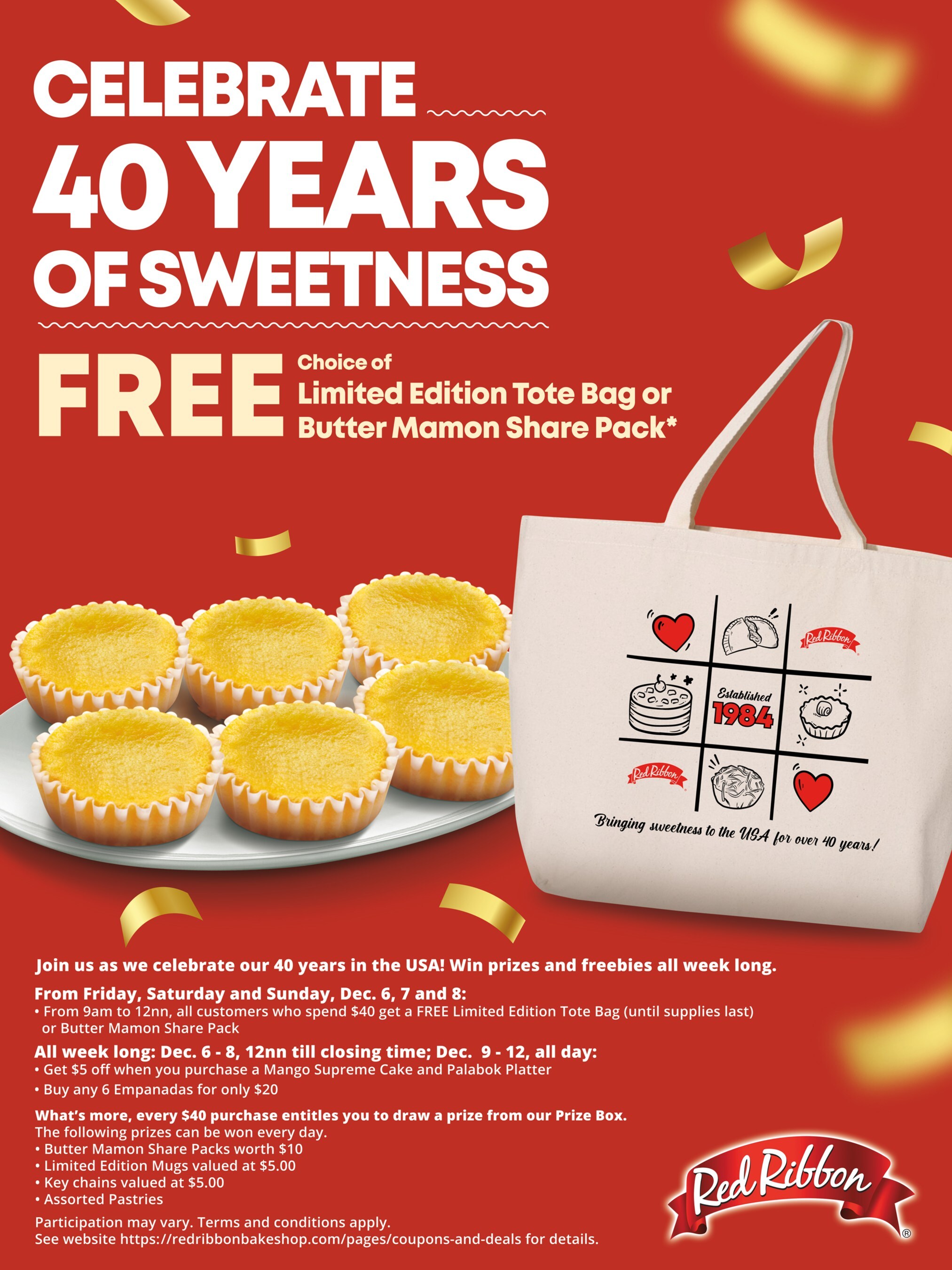 CELEBRATE
40 YEARS
OF SWEETNESS

FREE Choice of
Limited Edition Tote Bag or
Butter Mamon Share Pack*

Red Ribbon
Established
1984
Red Ribbon
Bringing sweetness to the USA for over 40 years!

Join us as we celebrate our 40 years in the USA! Win prizes and freebies all week long.

From Friday, Saturday and Sunday, Dec. 6, 7 and 8:
• From 9am to 12nn, all customers who spend $40 get a FREE Limited Edition Tote Bag (until supplies last) or Butter Mamon Share Pack

All week long: Dec. 6 - 8, 12nn till closing time; Dec. 9 - 12, all day:
• Get $5 off when you purchase a Mango Supreme Cake and Palabok Platter
• Buy any 6 Empanadas for only $20

What's more, every $40 purchase entitles you to draw a prize from our Prize Box.
The following prizes can be won every day.
• Butter Mamon Share Packs worth $10
• Limited Edition Mugs valued at $5.00
• Key chains valued at $5.00
• Assorted Pastries

Participation may vary. Terms and conditions apply.
See website https://redribbonbakeshop.com/pages/coupons-and-deals for details.

Red Ribbon®