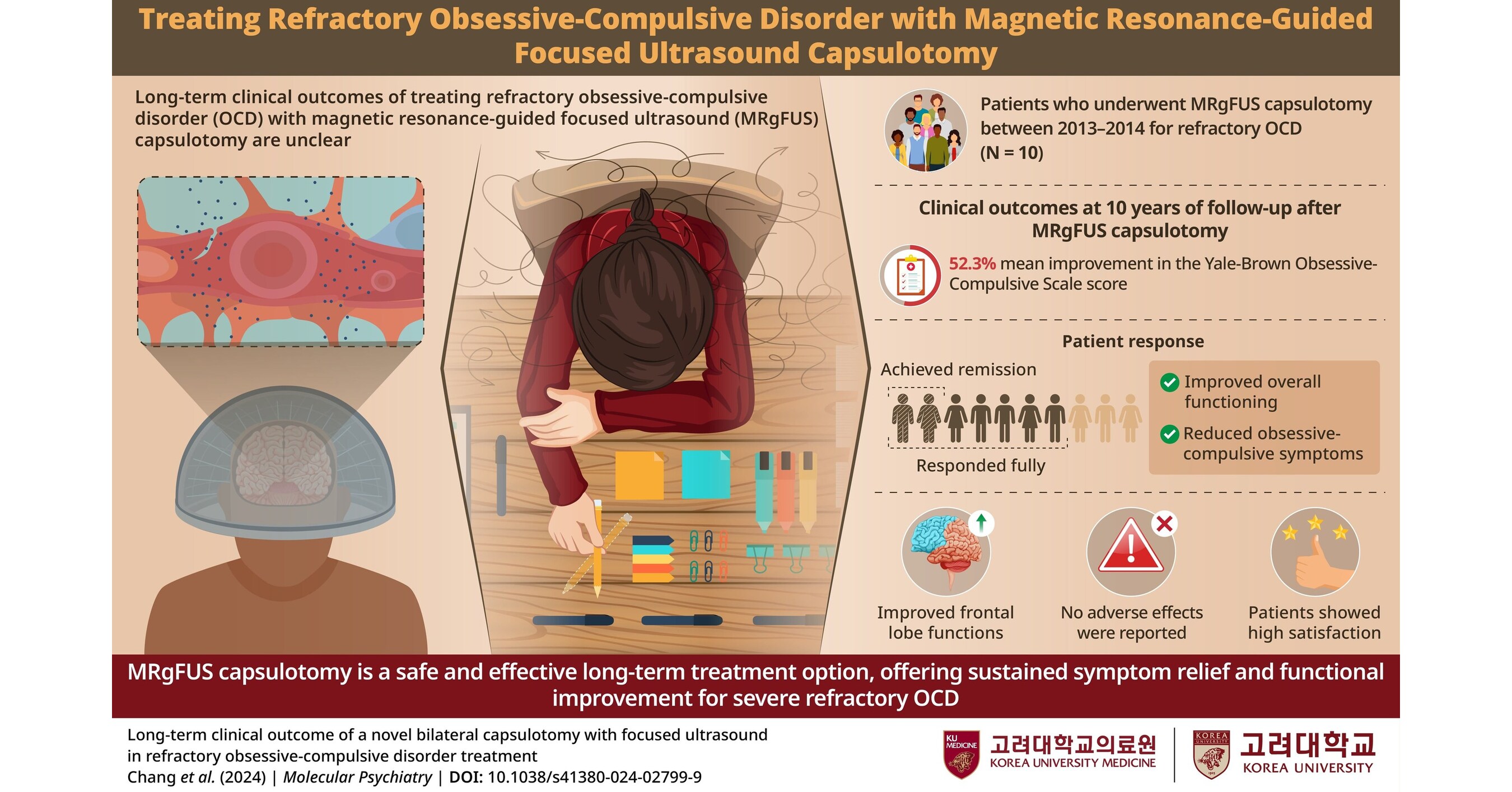 Treating Refractory Obsessive-Compulsive Disorder with Magnetic Resonance-Guided Focused Ultrasound Capsulotomy

Long-term clinical outcomes of treating refractory obsessive-compulsive disorder (OCD) with magnetic resonance-guided focused ultrasound (MRgFUS) capsulotomy are unclear

Patients who underwent MRgFUS capsulotomy between 2013–2014 for refractory OCD (N = 10)

Clinical outcomes at 10 years of follow-up after MRgFUS capsulotomy

52.3% mean improvement in the Yale-Brown Obsessive-Compulsive Scale score

Patient response

Achieved remission

Responded fully

Improved overall functioning

Reduced obsessive-compulsive symptoms

Improved frontal lobe functions

No adverse effects were reported

Patients showed high satisfaction

MRgFUS capsulotomy is a safe and effective long-term treatment option, offering sustained symptom relief and functional improvement for severe refractory OCD

Long-term clinical outcome of a novel bilateral capsulotomy with focused ultrasound in refractory obsessive-compulsive disorder treatment
Chang et al. (2024) | Molecular Psychiatry | DOI: 10.1038/s41380-024-02799-9

KU MEDICINE 고려대학교의료원 KOREA UNIVERSITY MEDICINE

KOREA UNIVERSITY 고려대학교 KOREA UNIVERSITY