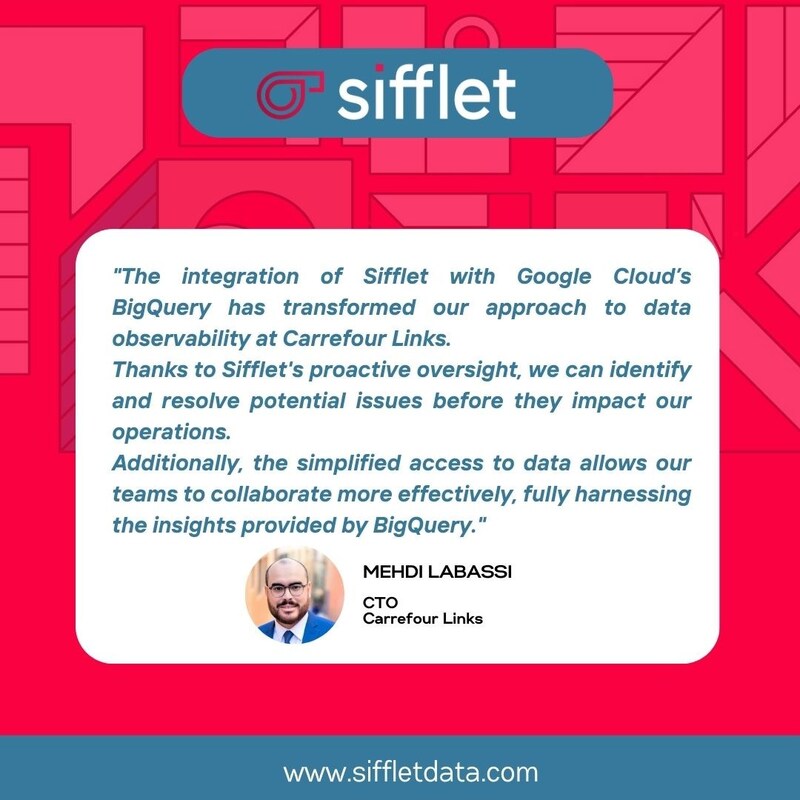 sifflet

"The integration of Sifflet with Google Cloud's BigQuery has transformed our approach to data observability at Carrefour Links.
Thanks to Sifflet's proactive oversight, we can identify and resolve potential issues before they impact our operations.
Additionally, the simplified access to data allows our teams to collaborate more effectively, fully harnessing the insights provided by BigQuery."

MEHDI LABASSI

CTO
Carrefour Links

www.siffletdata.com