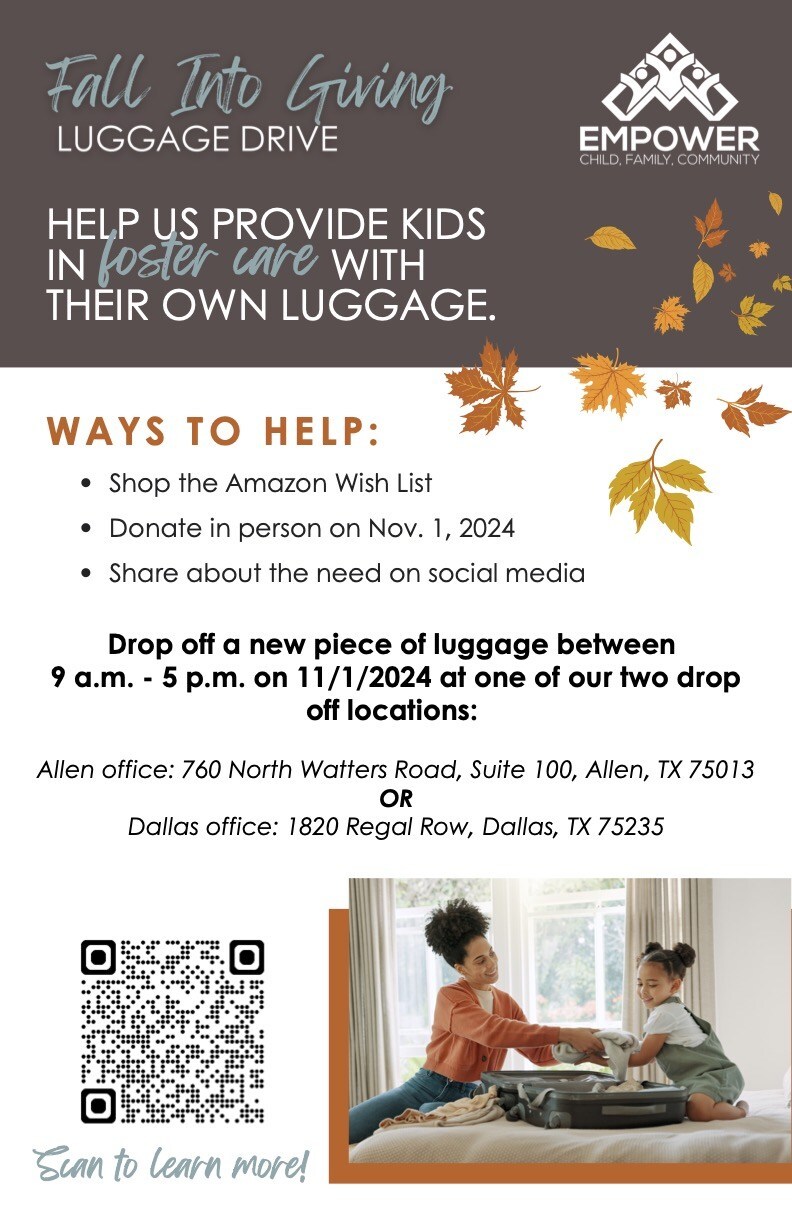 Fall Into Giving
LUGGAGE DRIVE

EMPOWER
CHILD, FAMILY, COMMUNITY

HELP US PROVIDE KIDS IN foster care WITH THEIR OWN LUGGAGE.

WAYS TO HELP:

• Shop the Amazon Wish List
• Donate in person on Nov. 1, 2024
• Share about the need on social media

Drop off a new piece of luggage between 9 a.m. - 5 p.m. on 11/1/2024 at one of our two drop off locations:

Allen office: 760 North Watters Road, Suite 100, Allen, TX 75013
OR
Dallas office: 1820 Regal Row, Dallas, TX 75235

Scan to learn more!