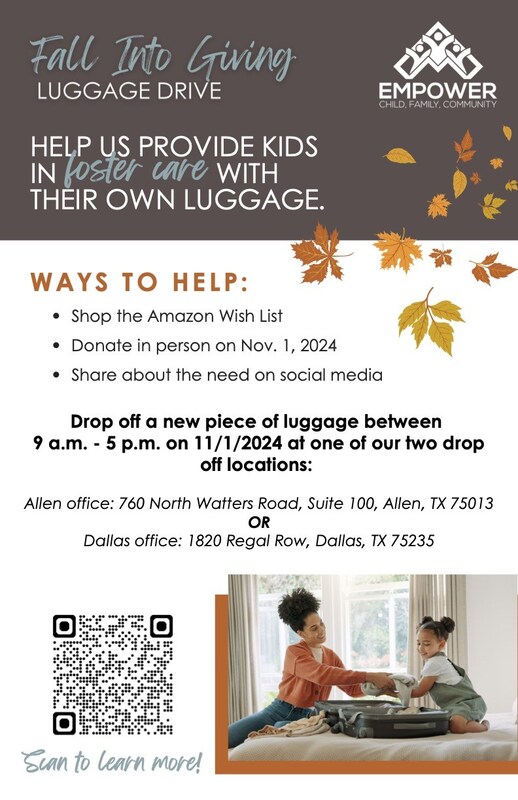 Fall Into Giving
LUGGAGE DRIVE

EMPOWER
CHILD, FAMILY, COMMUNITY

HELP US PROVIDE KIDS IN foster care WITH THEIR OWN LUGGAGE.

WAYS TO HELP:

• Shop the Amazon Wish List
• Donate in person on Nov. 1, 2024
• Share about the need on social media

Drop off a new piece of luggage between 9 a.m. - 5 p.m. on 11/1/2024 at one of our two drop off locations:

Allen office: 760 North Watters Road, Suite 100, Allen, TX 75013
OR
Dallas office: 1820 Regal Row, Dallas, TX 75235

Scan to learn more!