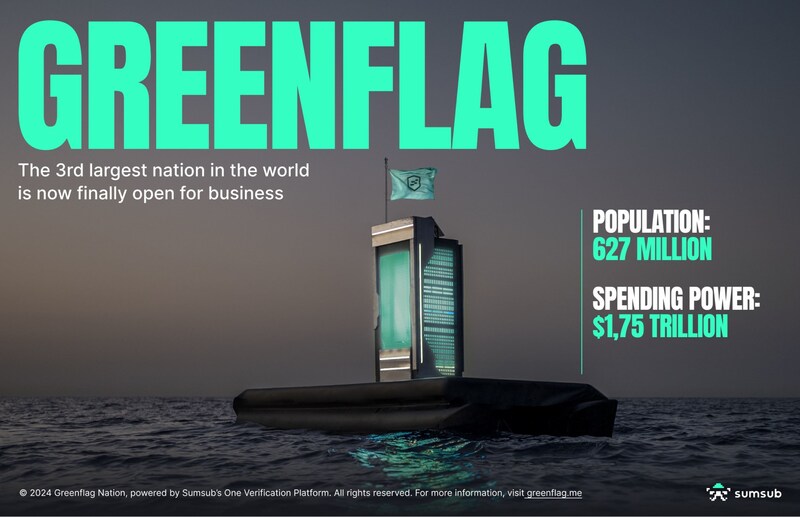 GREENFLAG

The 3rd largest nation in the world is now finally open for business

POPULATION:
627 MILLION

SPENDING POWER:
$1,75 TRILLION

© 2024 Greenflag Nation, powered by Sumsub's One Verification Platform. All rights reserved. For more information, visit greenflag.me

sumsub