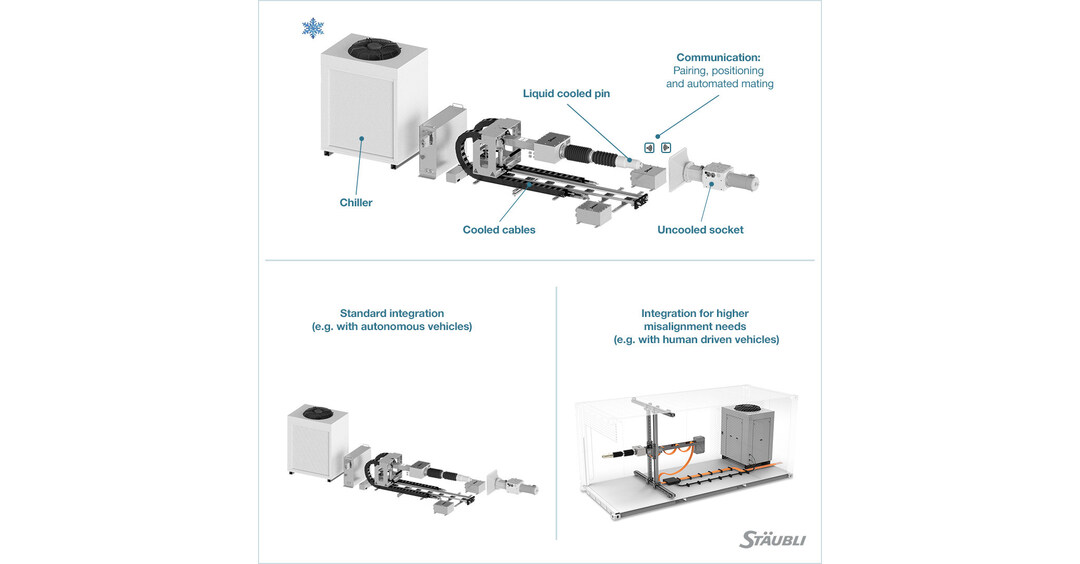 Communication:
Pairing, positioning
and automated mating

Liquid cooled pin

Chiller

Cooled cables

Uncooled socket

Standard integration
(e.g. with autonomous vehicles)

Integration for higher
misalignment needs
(e.g. with human driven vehicles)

STÄUBLI