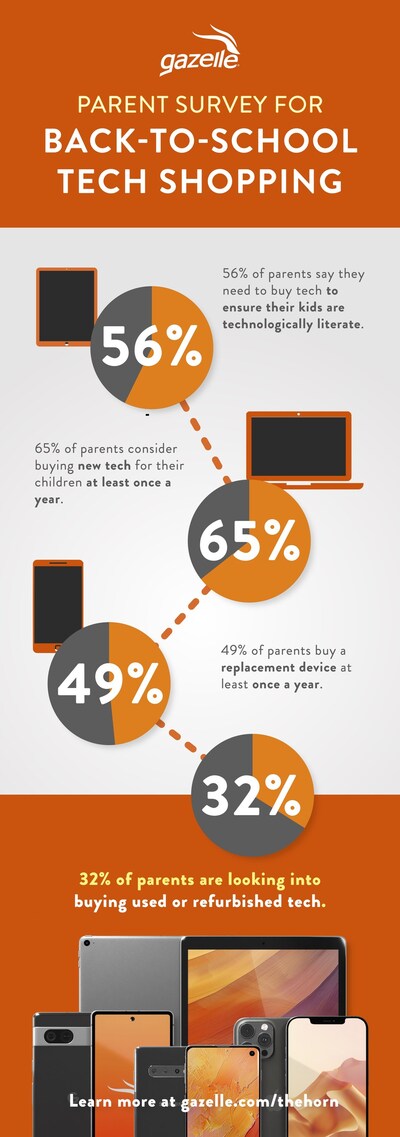 gazelle

PARENT SURVEY FOR
BACK-TO-SCHOOL
TECH SHOPPING

56%

56% of parents say they need to buy tech to ensure their kids are technologically literate.

65% of parents consider buying new tech for their children at least once a year.

65%

49%

49% of parents buy a replacement device at least once a year.

32%

32% of parents are looking into buying used or refurbished tech.

Learn more at gazelle.com/thehorn