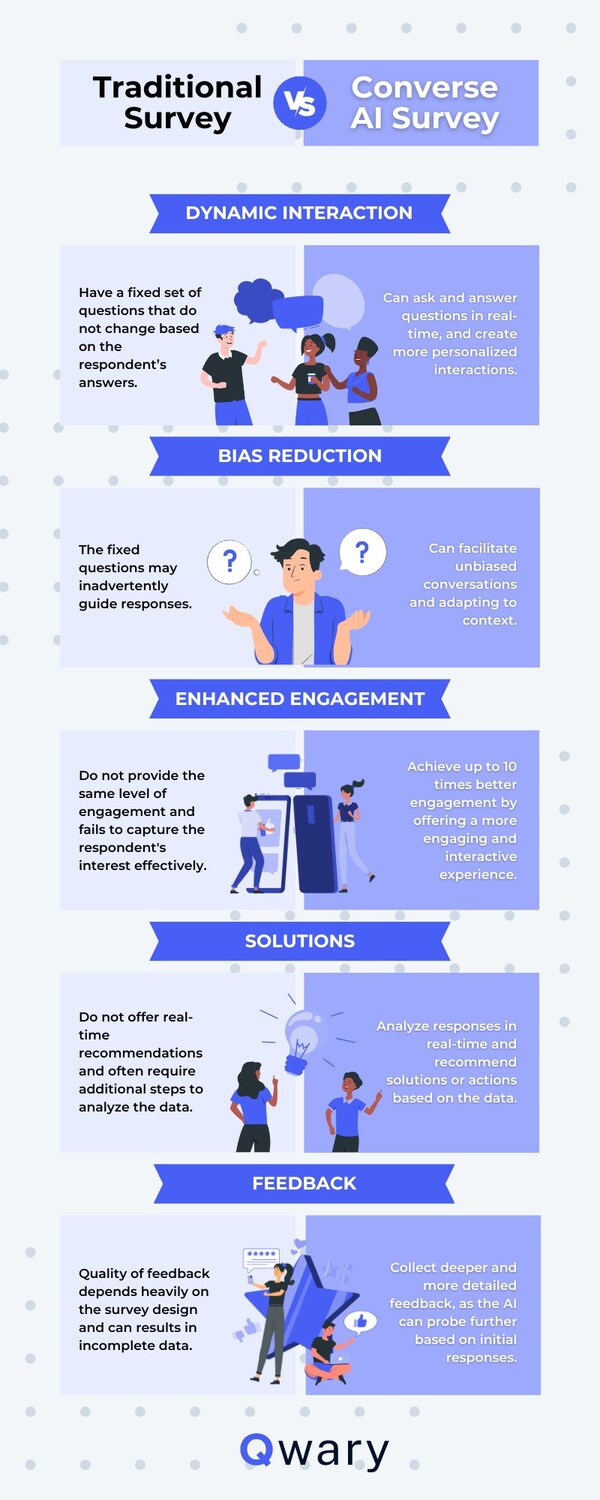 Traditional Survey

VS

Converse AI Survey

DYNAMIC INTERACTION

Have a fixed set of questions that do not change based on the respondent's answers.

Can ask and answer questions in real-time, and create more personalized interactions.

BIAS REDUCTION

The fixed questions may inadvertently guide responses.

?

?

Can facilitate unbiased conversations and adapting to context.

ENHANCED ENGAGEMENT

Do not provide the same level of engagement and fails to capture the respondent's interest effectively.

Achieve up to 10 times better engagement by offering a more engaging and interactive experience.

SOLUTIONS

Do not offer real-time recommendations and often require additional steps to analyze the data.

Analyze responses in real-time and recommend solutions or actions based on the data.

FEEDBACK

Quality of feedback depends heavily on the survey design and can results in incomplete data.

Collect deeper and more detailed feedback, as the AI can probe further based on initial responses.

Qwary