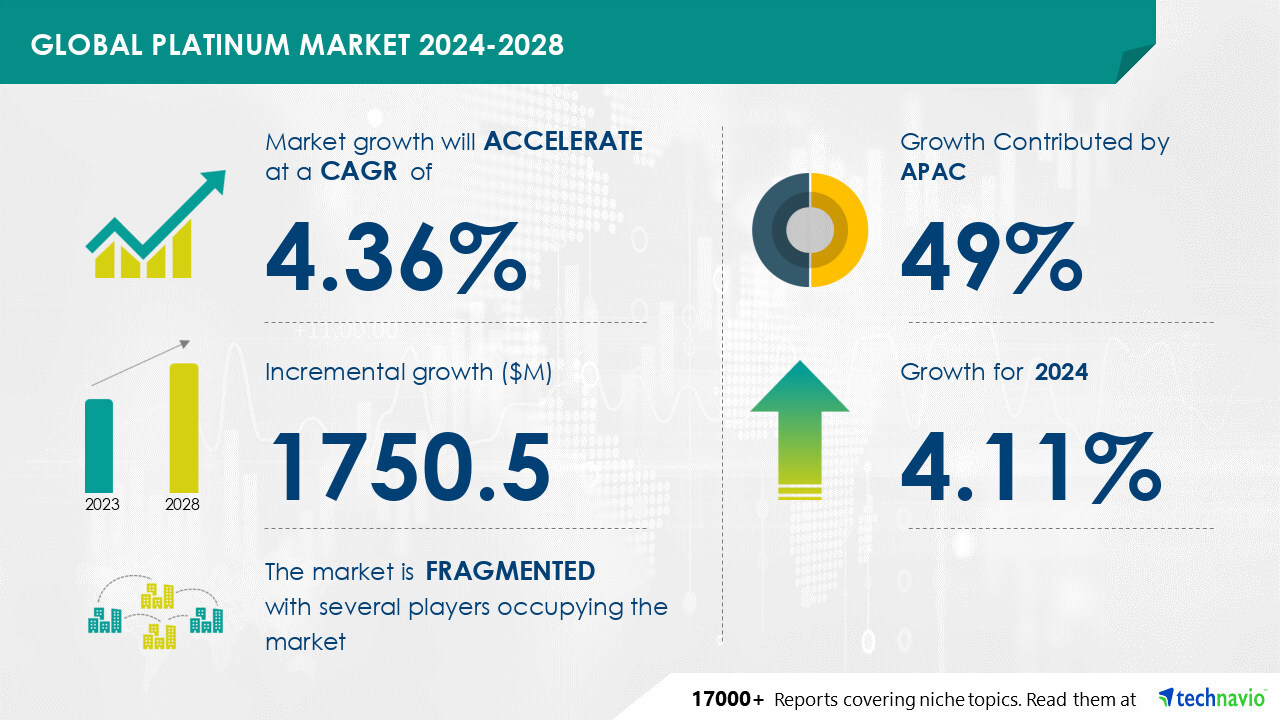 GLOBAL PLATINUM MARKET 2024-2028

Market growth will ACCELERATE at a CAGR of

4.36%

Incremental growth ($M)

1750.5

2023 2028

The market is FRAGMENTED with several players occupying the market

Growth Contributed by APAC

49%

Growth for 2024

4.11%

17000+ Reports covering niche topics. Read them at technavio