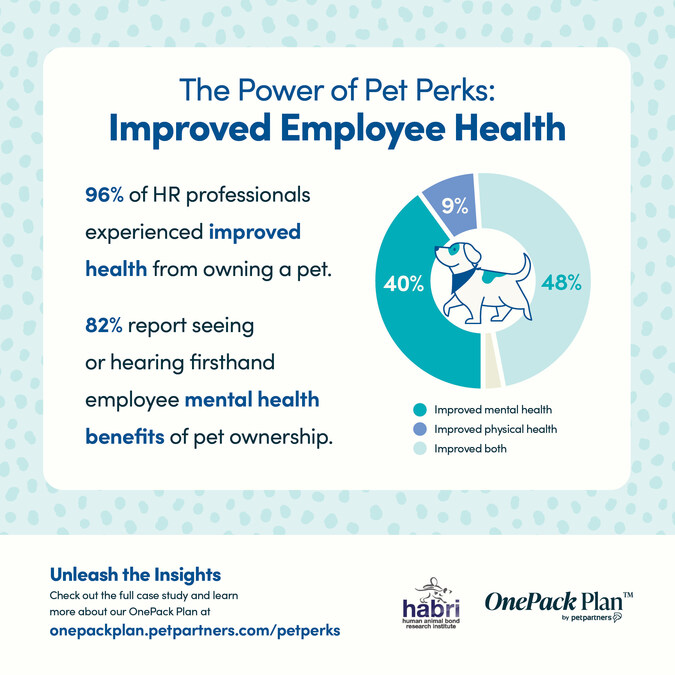 The Power of Pet Perks:
Improved Employee Health

96% of HR professionals experienced improved health from owning a pet.

82% report seeing or hearing firsthand employee mental health benefits of pet ownership.

9%
40%
48%

Improved mental health
Improved physical health
Improved both

Unleash the Insights
Check out the full case study and learn more about our OnePack Plan at
onepackplan.petpartners.com/petperks

habri
human animal bond research institute

OnePack Plan™
by petpartners