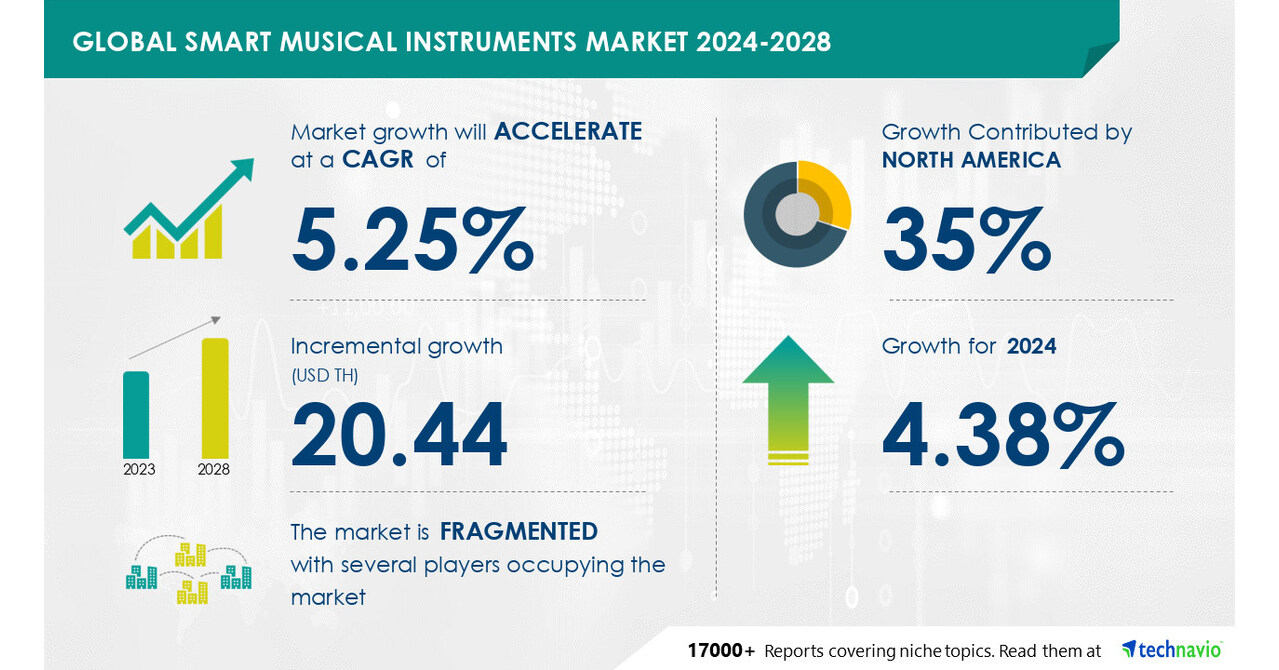 GLOBAL SMART MUSICAL INSTRUMENTS MARKET 2024-2028

Market growth will ACCELERATE at a CAGR of

5.25%

Incremental growth (USD TH)

20.44

2023

2028

The market is FRAGMENTED with several players occupying the market

Growth Contributed by NORTH AMERICA

35%

Growth for 2024

4.38%

17000+ Reports covering niche topics. Read them at technavio