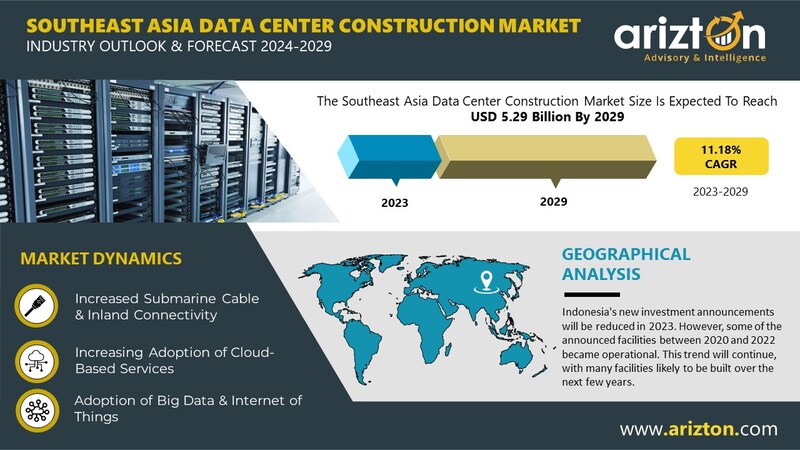 SOUTHEAST ASIA DATA CENTER CONSTRUCTION MARKET
INDUSTRY OUTLOOK & FORECAST 2024-2029

arizton
Advisory & Intelligence

The Southeast Asia Data Center Construction Market Size Is Expected To Reach
USD 5.29 Billion By 2029

2023

2029

11.18%
CAGR

2023-2029

MARKET DYNAMICS

Increased Submarine Cable & Inland Connectivity

Increasing Adoption of Cloud-Based Services

Adoption of Big Data & Internet of Things

GEOGRAPHICAL ANALYSIS

Indonesia's new investment announcements will be reduced in 2023. However, some of the announced facilities between 2020 and 2022 became operational. This trend will continue, with many facilities likely to be built over the next few years.

www.arizton.com