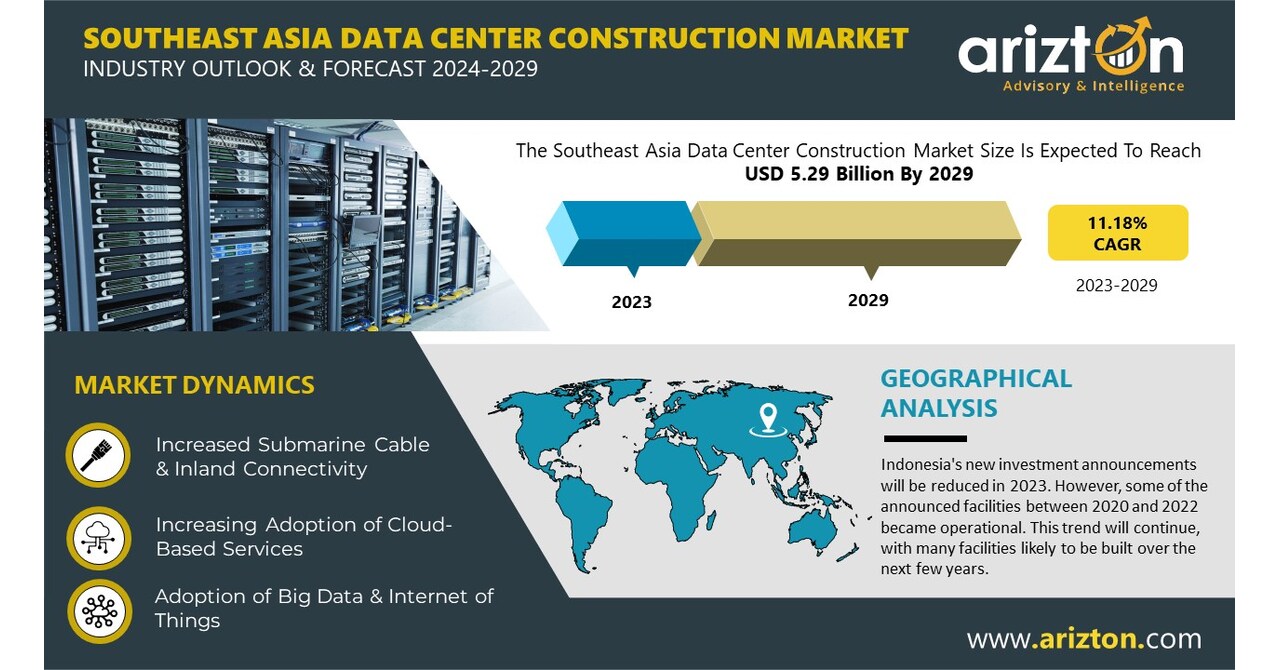 SOUTHEAST ASIA DATA CENTER CONSTRUCTION MARKET
INDUSTRY OUTLOOK & FORECAST 2024-2029

arizton
Advisory & Intelligence

The Southeast Asia Data Center Construction Market Size Is Expected To Reach
USD 5.29 Billion By 2029

2023

2029

11.18%
CAGR

2023-2029

MARKET DYNAMICS

Increased Submarine Cable & Inland Connectivity

Increasing Adoption of Cloud-Based Services

Adoption of Big Data & Internet of Things

GEOGRAPHICAL ANALYSIS

Indonesia's new investment announcements will be reduced in 2023. However, some of the announced facilities between 2020 and 2022 became operational. This trend will continue, with many facilities likely to be built over the next few years.

www.arizton.com