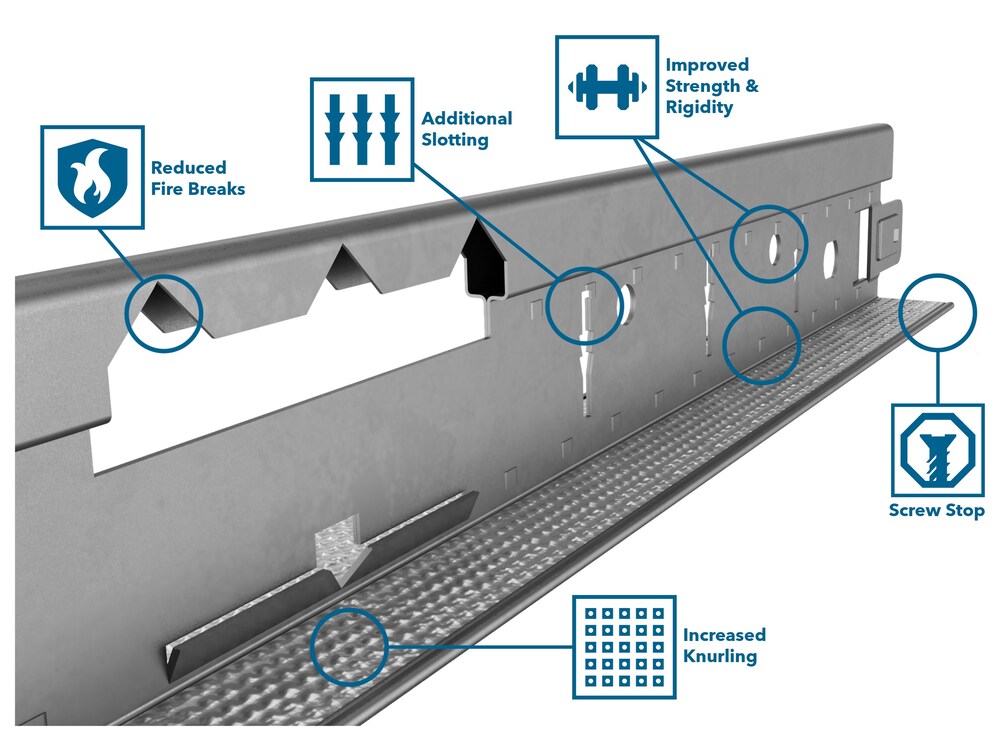 Reduced Fire Breaks

Additional Slotting

Improved Strength & Rigidity

Screw Stop

Increased Knurling