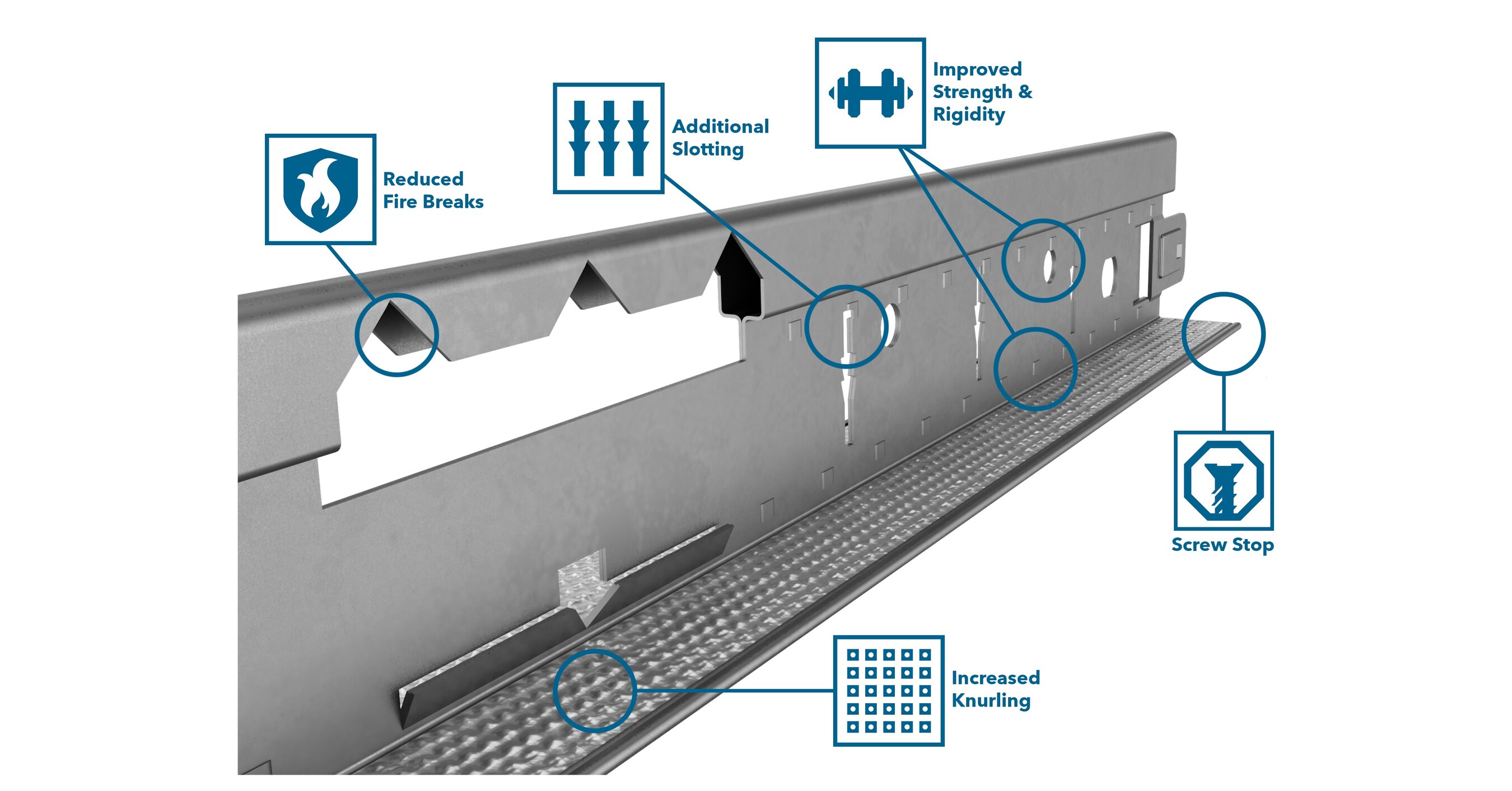 Reduced Fire Breaks

Additional Slotting

Improved Strength & Rigidity

Screw Stop

Increased Knurling