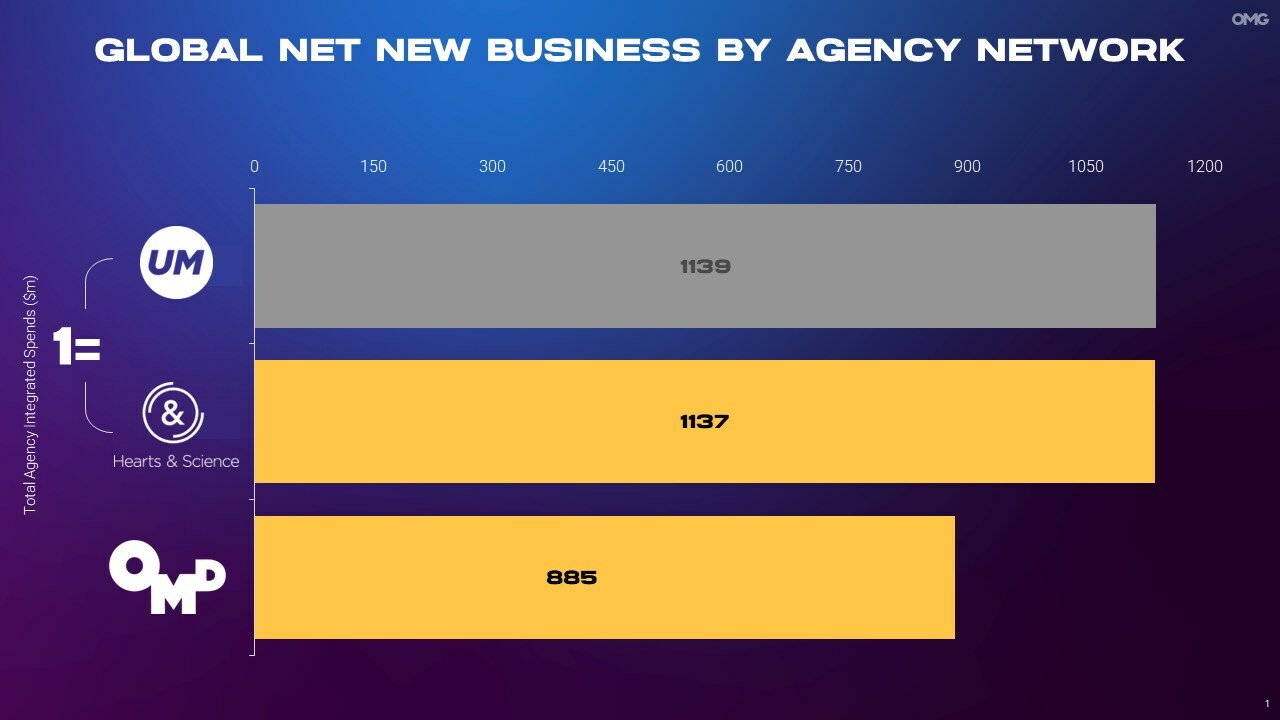 OMG

GLOBAL NET NEW BUSINESS BY AGENCY NETWORK

0 150 300 450 600 750 900 1050 1200

Total Agency Integrated Spends ($m)

1=

UM

1139

&

Hearts & Science

1137

OMD

885

1