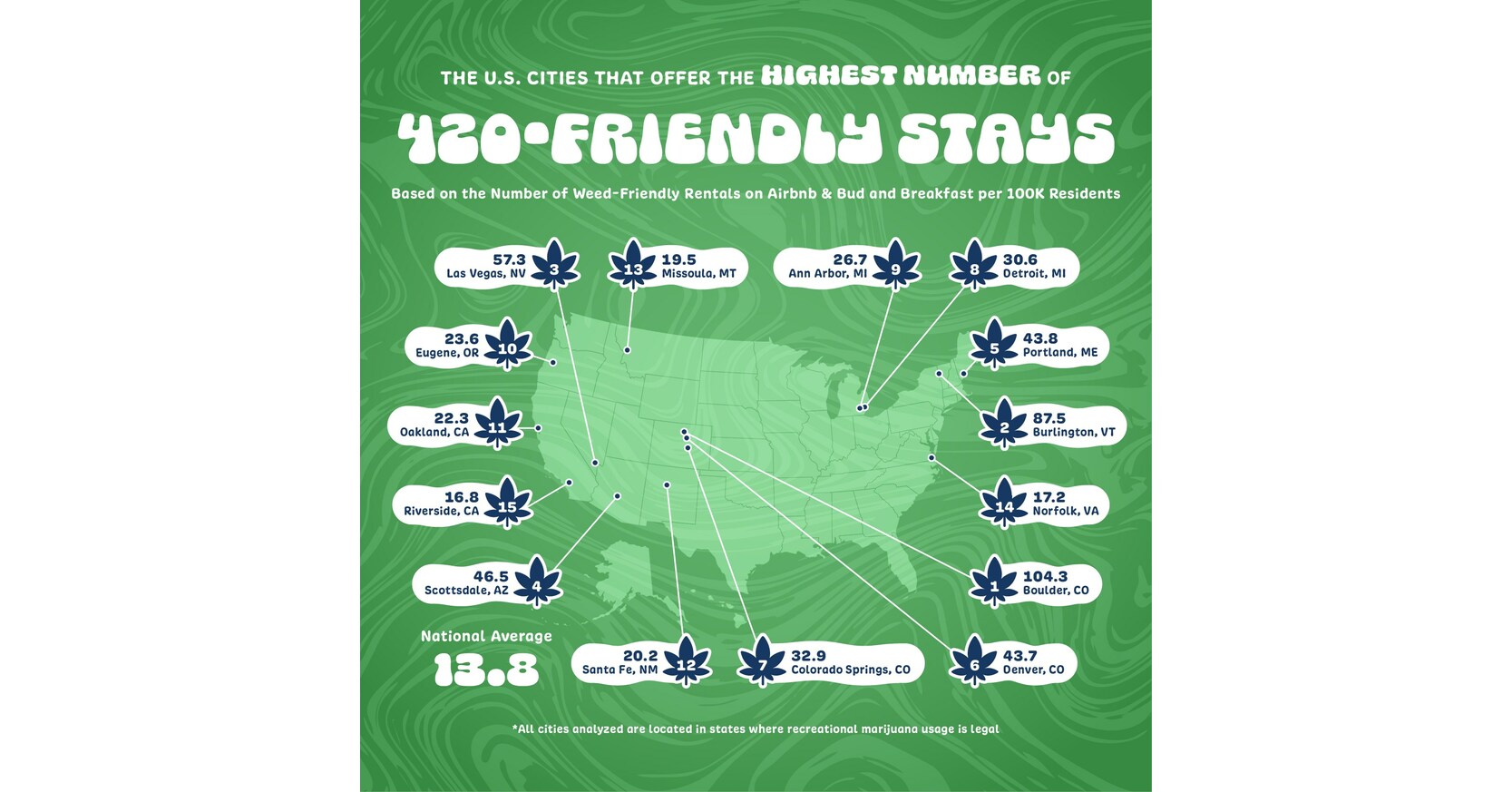 THE U.S. CITIES THAT OFFER THE HIGHEST NUMBER OF

420-FRIENDLY STAYS

Based on the Number of Weed-Friendly Rentals on Airbnb & Bud and Breakfast per 100K Residents

57.3
Las Vegas, NV
3

13
19.5
Missoula, MT

26.7
Ann Arbor, MI
9

8
30.6
Detroit, MI

23.6
Eugene, OR
10

5
43.8
Portland, ME

22.3
Oakland, CA
11

2
87.5
Burlington, VT

16.8
Riverside, CA
15

14
17.2
Norfolk, VA

46.5
Scottsdale, AZ
4

1
104.3
Boulder, CO

National Average
13.8

20.2
Santa Fe, NM
12

7
32.9
Colorado Springs, CO

6
43.7
Denver, CO

*All cities analyzed are located in states where recreational marijuana usage is legal