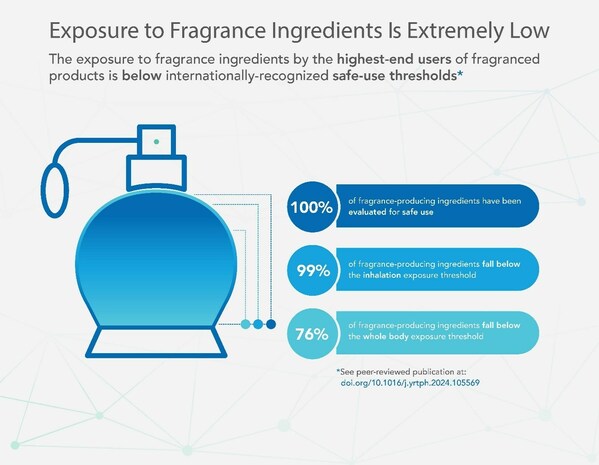 Exposure to Fragrance Ingredients Is Extremely Low

The exposure to fragrance ingredients by the highest-end users of fragranced products is below internationally-recognized safe-use thresholds*

100% of fragrance-producing ingredients have been evaluated for safe use

99% of fragrance-producing ingredients fall below the inhalation exposure threshold

76% of fragrance-producing ingredients fall below the whole body exposure threshold

*See peer-reviewed publication at: doi.org/10.1016/j.yrtph.2024.105569