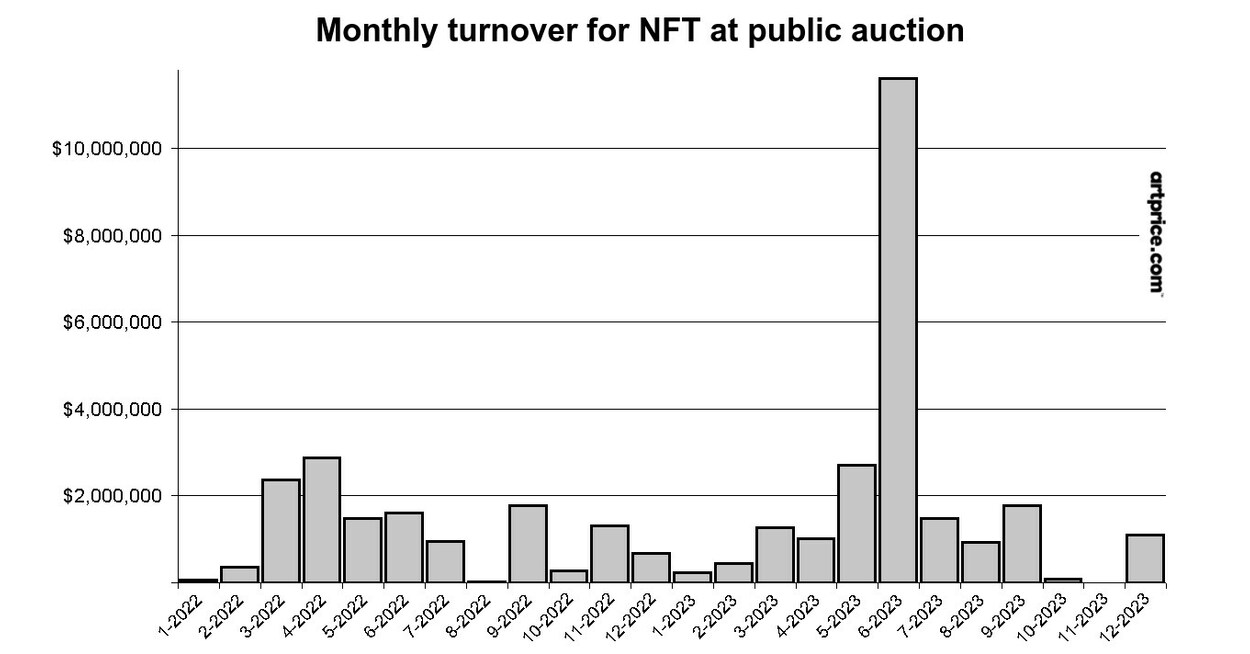 Monthly turnover for NFT at public auction

$10,000,000
$8,000,000
$6,000,000
$4,000,000
$2,000,000

artprice.com

1-2022
2-2022
3-2022
4-2022
5-2022
6-2022
7-2022
8-2022
9-2022
10-2022
11-2022
12-2022
1-2023
2-2023
3-2023
4-2023
5-2023
6-2023
7-2023
8-2023
9-2023
10-2023
11-2023
12-2023