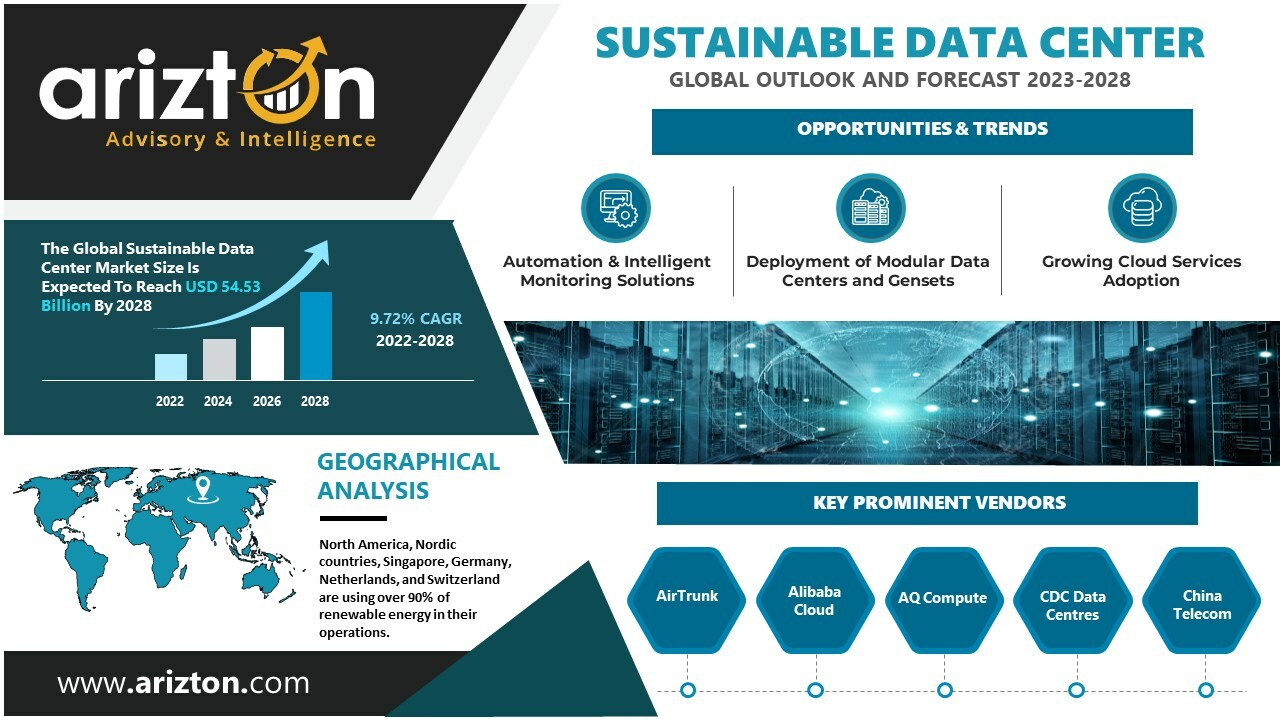 arizton
Advisory & Intelligence

SUSTAINABLE DATA CENTER
GLOBAL OUTLOOK AND FORECAST 2023-2028

OPPORTUNITIES & TRENDS

Automation & Intelligent Monitoring Solutions

Deployment of Modular Data Centers and Gensets

Growing Cloud Services Adoption

The Global Sustainable Data Center Market Size Is Expected To Reach USD 54.53 Billion By 2028

9.72% CAGR
2022-2028

2022 2024 2026 2028

GEOGRAPHICAL ANALYSIS

North America, Nordic countries, Singapore, Germany, Netherlands, and Switzerland are using over 90% of renewable energy in their operations.

KEY PROMINENT VENDORS

AirTrunk

Alibaba Cloud

AQ Compute

CDC Data Centres

China Telecom

www.arizton.com