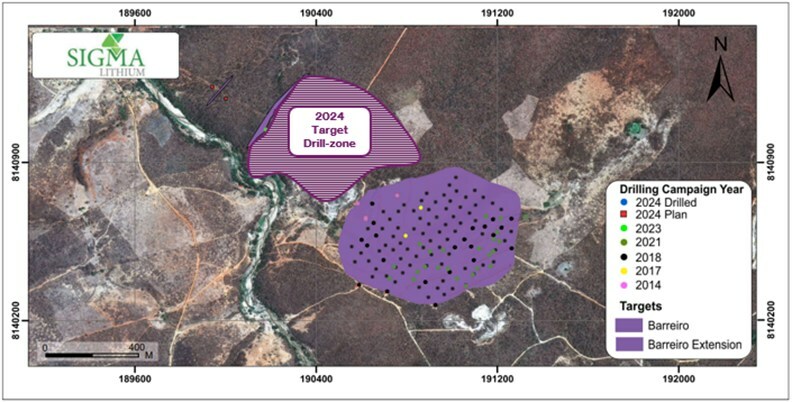 189600 190400 191200 192000

SIGMA LITHIUM

N

2024 Target Drill-zone

8140900

8140200

8140900

8140200

Drilling Campaign Year
2024 Drilled
2024 Plan
2023
2021
2018
2017
2014

Targets
Barreiro
Barreiro Extension

0 400 M

189600 190400 191200 192000