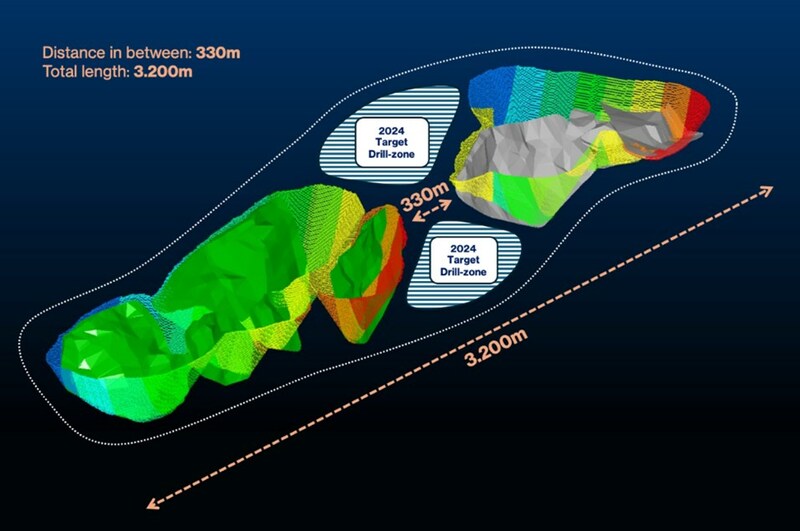 Distance in between: 330m
Total length: 3.200m

2024
Target
Drill-zone

330m

2024
Target
Drill-zone

3.200m