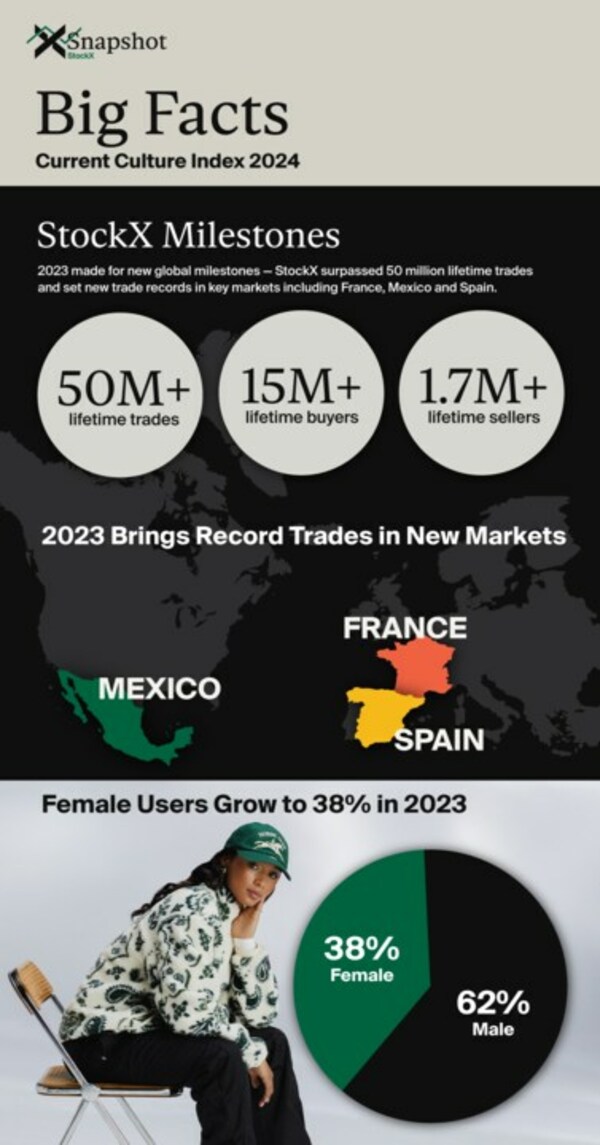 Snapshot
StockX

Big Facts
Current Culture Index 2024

StockX Milestones
2023 made for new global milestones — StockX surpassed 50 million lifetime trades and set new trade records in key markets including France, Mexico and Spain.

50M+
lifetime trades

15M+
lifetime buyers

1.7M+
lifetime sellers

2023 Brings Record Trades in New Markets

FRANCE
MEXICO
SPAIN

Female Users Grow to 38% in 2023

38%
Female

62%
Male