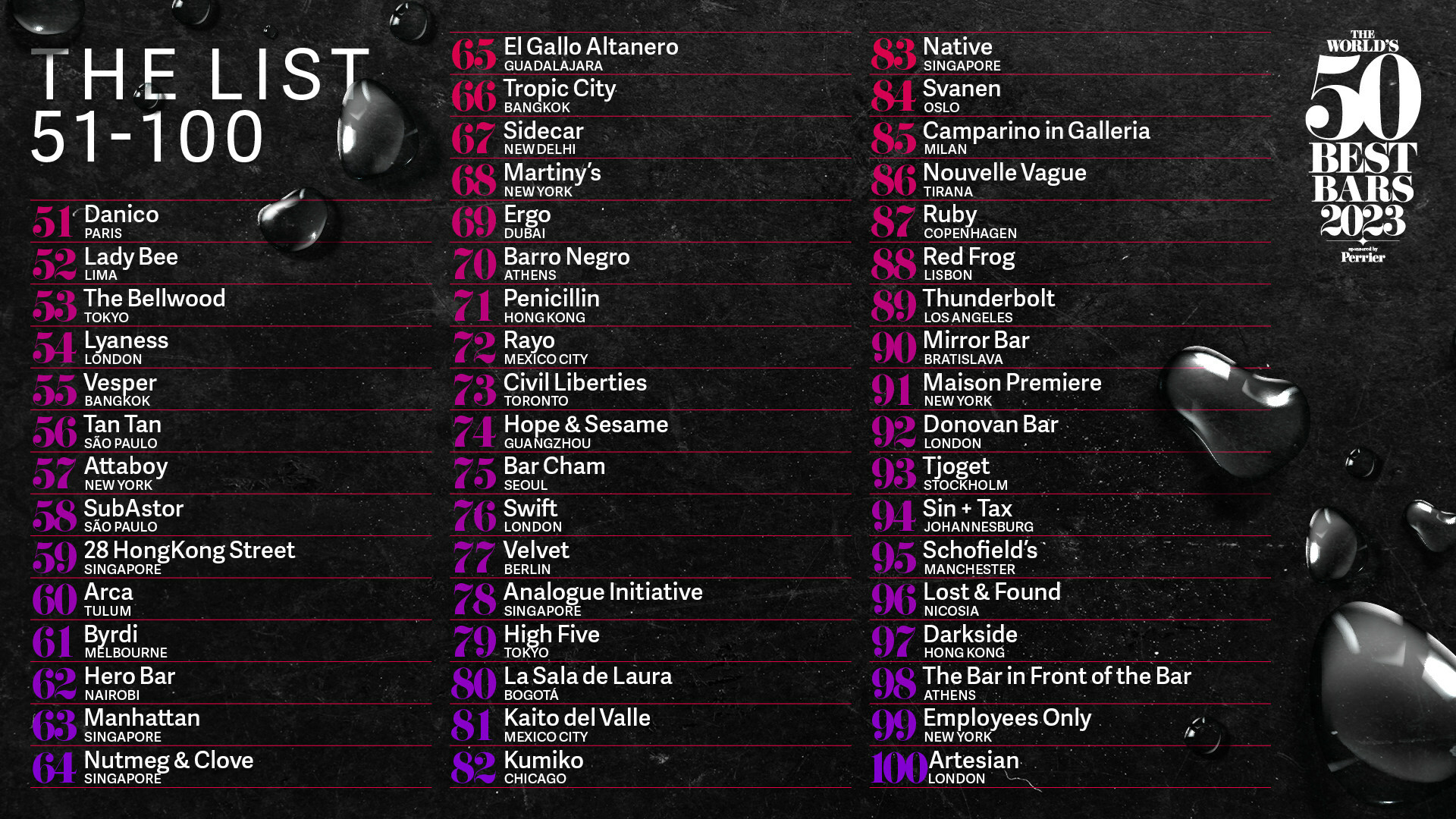 THE LIST
51-100

51 Danico
PARIS

52 Lady Bee
LIMA

53 The Bellwood
TOKYO

54 Lyaness
LONDON

55 Vesper
BANGKOK

56 Tan Tan
SÃO PAULO

57 Attaboy
NEW YORK

58 SubAstor
SÃO PAULO

59 28 HongKong Street
SINGAPORE

60 Arca
TULUM

61 Byrdi
MELBOURNE

62 Hero Bar
NAIROBI

63 Manhattan
SINGAPORE

64 Nutmeg & Clove
SINGAPORE

65 El Gallo Altanero
GUADALAJARA

66 Tropic City
BANGKOK

67 Sidecar
NEW DELHI

68 Martiny's
NEW YORK

69 Ergo
DUBAI

70 Barro Negro
ATHENS

71 Penicillin
HONG KONG

72 Rayo
MEXICO CITY

73 Civil Liberties
TORONTO

74 Hope & Sesame
GUANGZHOU

75 Bar Cham
SEOUL

76 Swift
LONDON

77 Velvet
BERLIN

78 Analogue Initiative
SINGAPORE

79 High Five
TOKYO

80 La Sala de Laura
BOGOTÁ

81 Kaito del Valle
MEXICO CITY

82 Kumiko
CHICAGO

83 Native
SINGAPORE

84 Svanen
OSLO

85 Camparino in Galleria
MILAN

86 Nouvelle Vague
TIRANA

87 Ruby
COPENHAGEN

88 Red Frog
LISBON

89 Thunderbolt
LOS ANGELES

90 Mirror Bar
BRATISLAVA

91 Maison Premiere
NEW YORK

92 Donovan Bar
LONDON

93 Tjoget
STOCKHOLM

94 Sin + Tax
JOHANNESBURG

95 Schofield's
MANCHESTER

96 Lost & Found
NICOSIA

97 Darkside
HONG KONG

98 The Bar in Front of the Bar
ATHENS

99 Employees Only
NEW YORK

100 Artesian
LONDON

THE WORLD'S 50 BEST BARS 2023
sponsored by Perrier