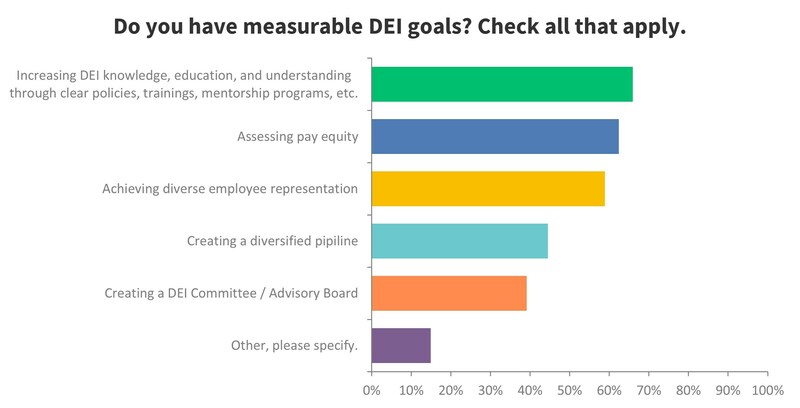 Do you have measurable DEI goals? Check all that apply.

Increasing DEI knowledge, education, and understanding through clear policies, trainings, mentorship programs, etc.

Assessing pay equity

Achieving diverse employee representation

Creating a diversified pipiline

Creating a DEI Committee / Advisory Board

Other, please specify.

0% 10% 20% 30% 40% 50% 60% 70% 80% 90% 100%