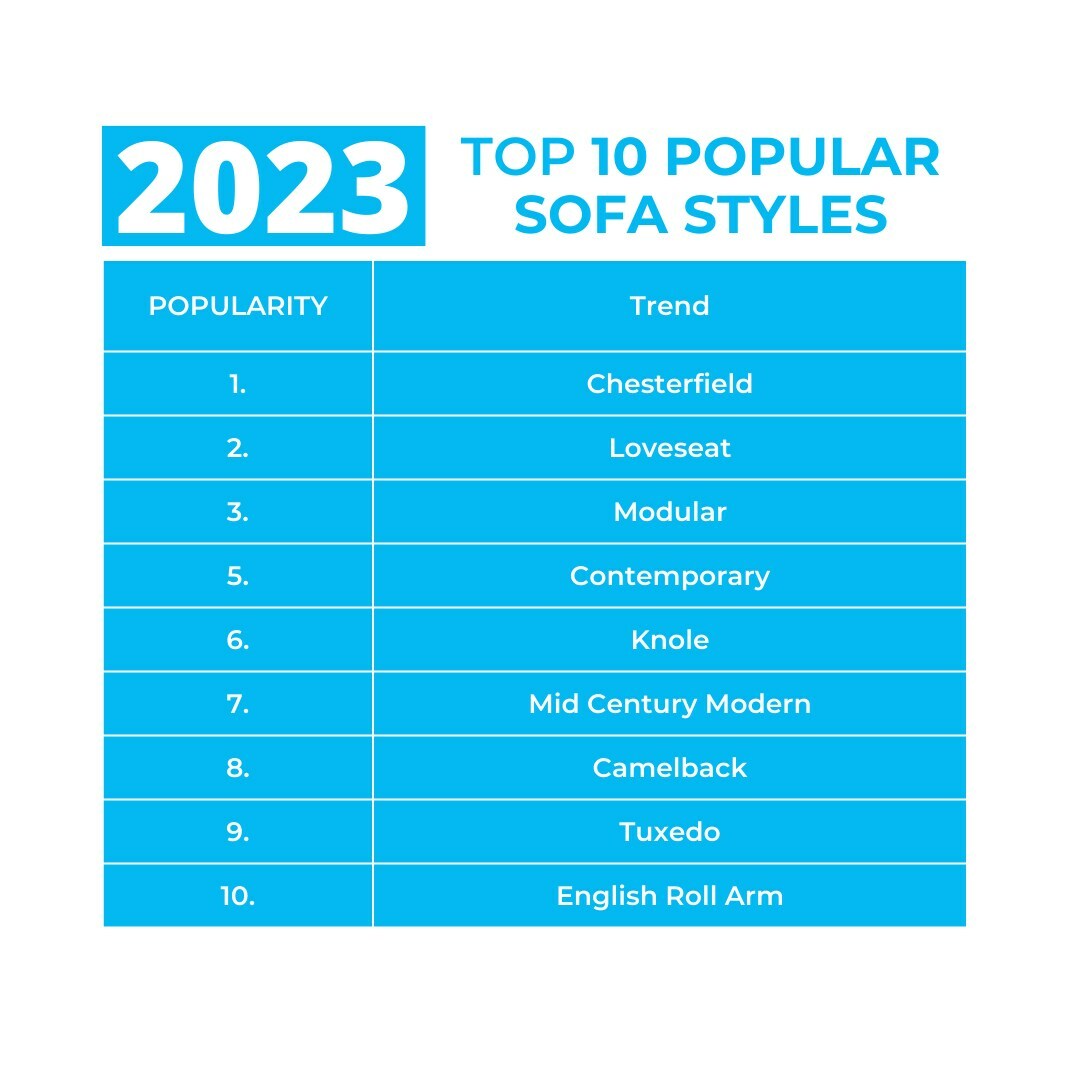 2023 TOP 10 POPULAR SOFA STYLES

| POPULARITY | Trend |
|---|---|
| 1. | Chesterfield |
| 2. | Loveseat |
| 3. | Modular |
| 5. | Contemporary |
| 6. | Knole |
| 7. | Mid Century Modern |
| 8. | Camelback |
| 9. | Tuxedo |
| 10. | English Roll Arm |