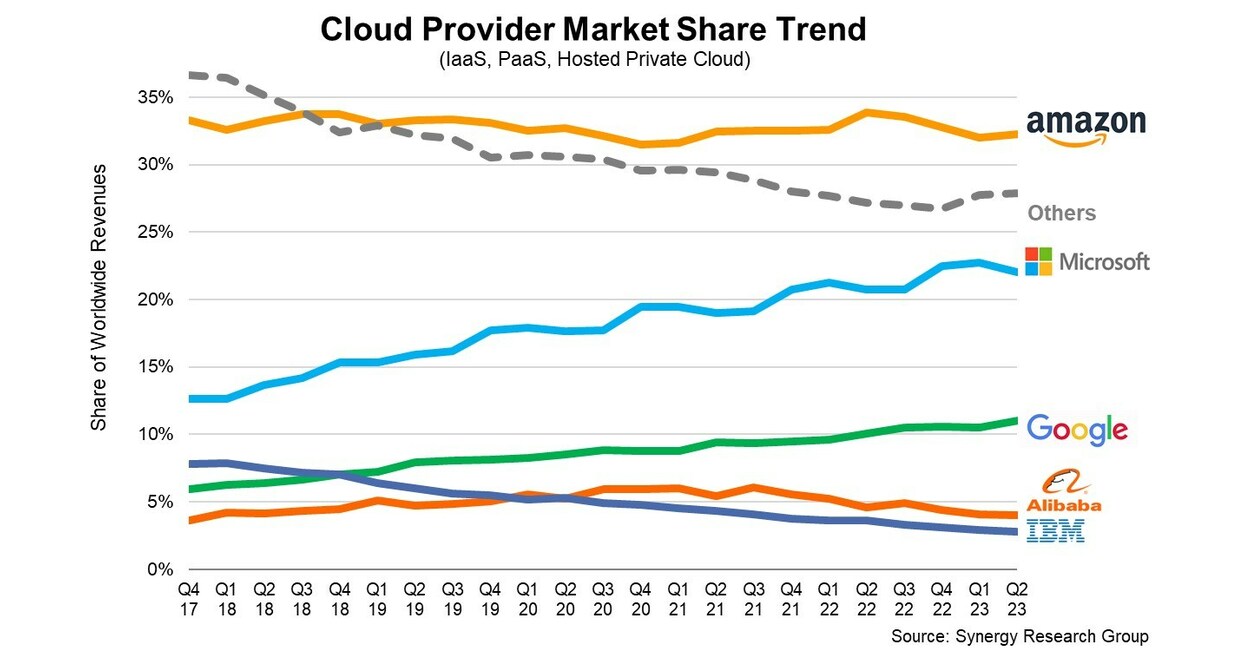 Cloud Provider Market Share Trend
(IaaS, PaaS, Hosted Private Cloud)

Share of Worldwide Revenues

35%
30%
25%
20%
15%
10%
5%
0%

Q4 17
Q1 18
Q2 18
Q3 18
Q4 18
Q1 19
Q2 19
Q3 19
Q4 19
Q1 20
Q2 20
Q3 20
Q4 20
Q1 21
Q2 21
Q3 21
Q4 21
Q1 22
Q2 22
Q3 22
Q4 22
Q1 23
Q2 23

amazon
Others
Microsoft
Google
Alibaba
IBM

Source: Synergy Research Group