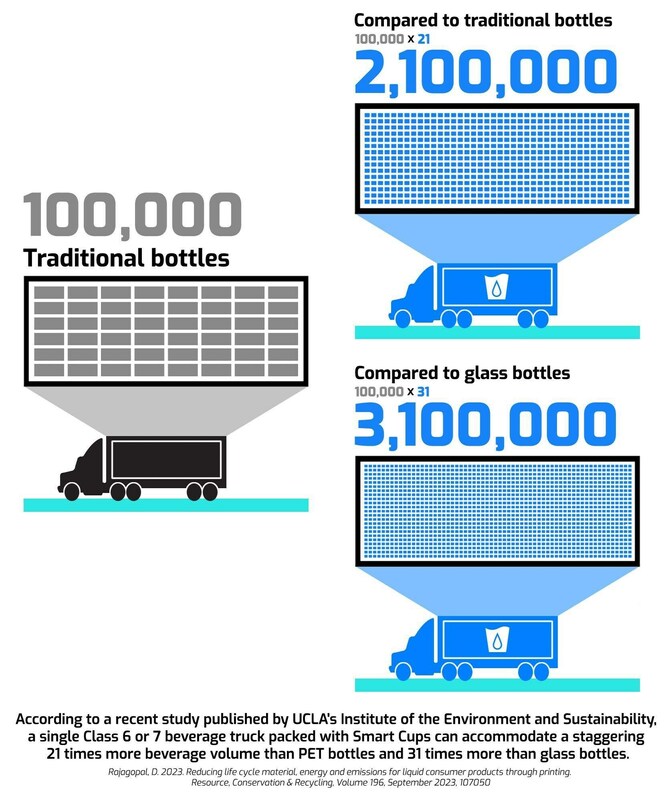 100,000
Traditional bottles

Compared to traditional bottles
100,000 x 21
2,100,000

Compared to glass bottles
100,000 x 31
3,100,000

According to a recent study published by UCLA's Institute of the Environment and Sustainability, a single Class 6 or 7 beverage truck packed with Smart Cups can accommodate a staggering 21 times more beverage volume than PET bottles and 31 times more than glass bottles.

Rajagopal, D. 2023. Reducing life cycle material, energy and emissions for liquid consumer products through printing. Resource, Conservation & Recycling, Volume 196, September 2023, 107050