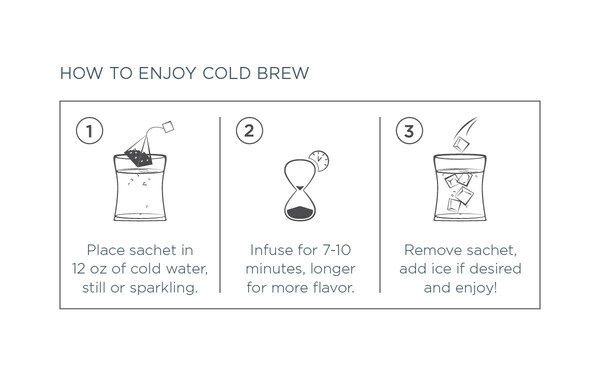 HOW TO ENJOY COLD BREW

1

Place sachet in 12 oz of cold water, still or sparkling.

2

Infuse for 7-10 minutes, longer for more flavor.

3

Remove sachet, add ice if desired and enjoy!