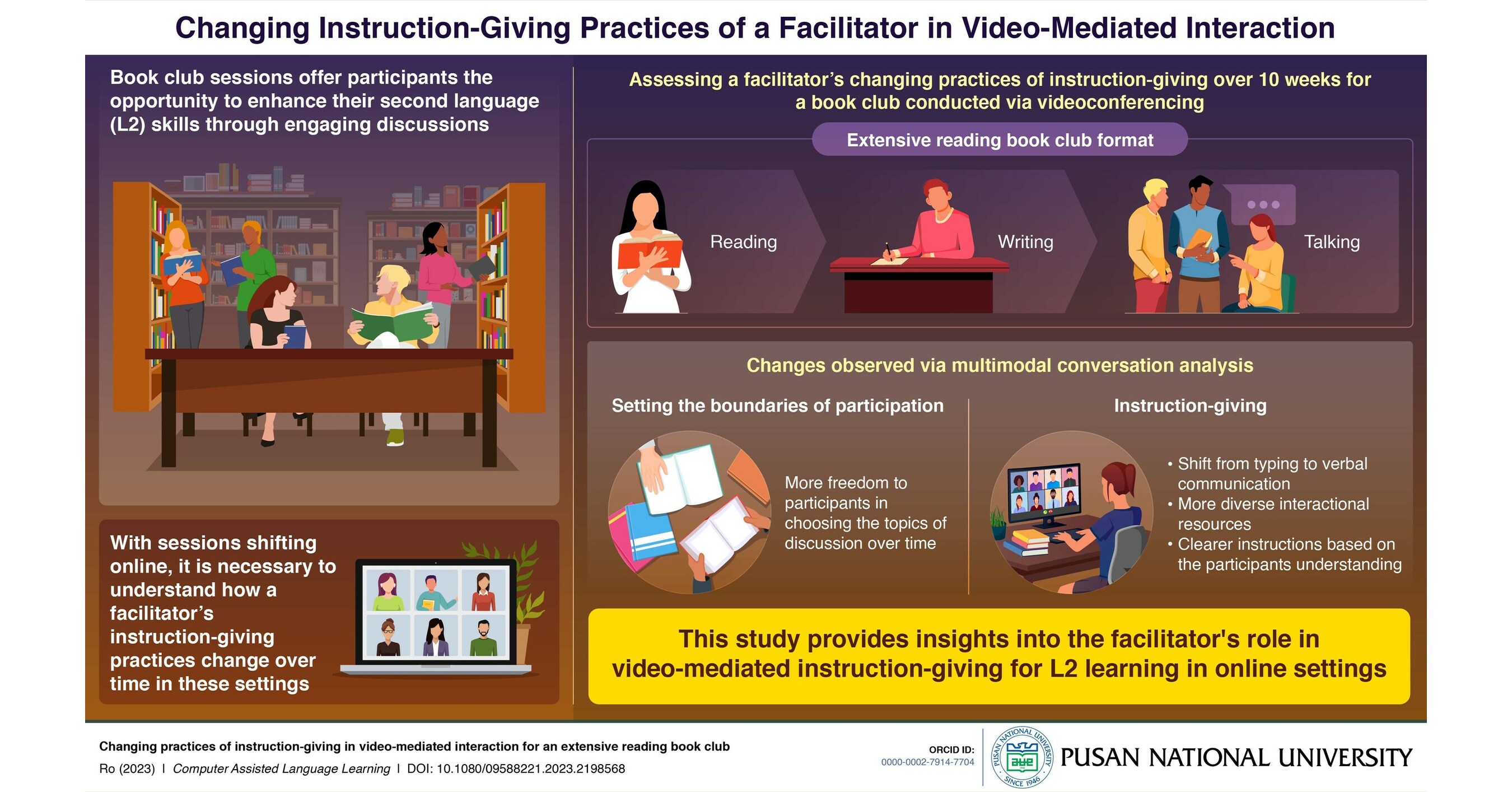 Changing Instruction-Giving Practices of a Facilitator in Video-Mediated Interaction

Book club sessions offer participants the opportunity to enhance their second language (L2) skills through engaging discussions

With sessions shifting online, it is necessary to understand how a facilitator's instruction-giving practices change over time in these settings

Assessing a facilitator's changing practices of instruction-giving over 10 weeks for a book club conducted via videoconferencing

Extensive reading book club format

Reading

Writing

Talking

Changes observed via multimodal conversation analysis

Setting the boundaries of participation

More freedom to participants in choosing the topics of discussion over time

Instruction-giving

• Shift from typing to verbal communication
• More diverse interactional resources
• Clearer instructions based on the participants understanding

This study provides insights into the facilitator's role in video-mediated instruction-giving for L2 learning in online settings

Changing practices of instruction-giving in video-mediated interaction for an extensive reading book club

Ro (2023) | Computer Assisted Language Learning | DOI: 10.1080/09588221.2023.2198568

ORCID ID: 0000-0002-7914-7704

PUSAN NATIONAL UNIVERSITY SINCE 1946

PUSAN NATIONAL UNIVERSITY