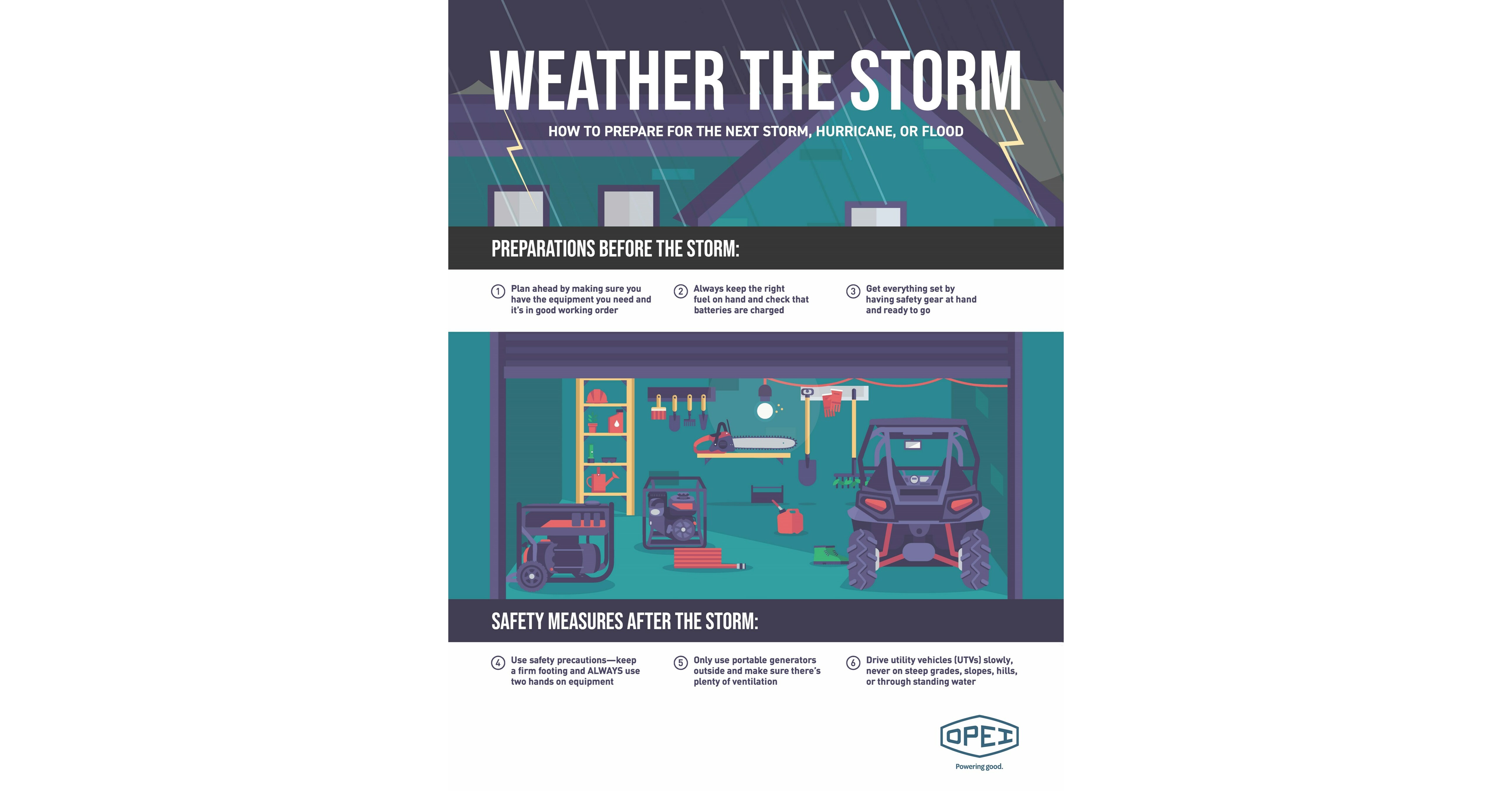 WEATHER THE STORM

HOW TO PREPARE FOR THE NEXT STORM, HURRICANE, OR FLOOD

PREPARATIONS BEFORE THE STORM:

1 Plan ahead by making sure you have the equipment you need and it's in good working order

2 Always keep the right fuel on hand and check that batteries are charged

3 Get everything set by having safety gear at hand and ready to go

SAFETY MEASURES AFTER THE STORM:

4 Use safety precautions—keep a firm footing and ALWAYS use two hands on equipment

5 Only use portable generators outside and make sure there's plenty of ventilation

6 Drive utility vehicles (UTVs) slowly, never on steep grades, slopes, hills, or through standing water

OPEI
Powering good.