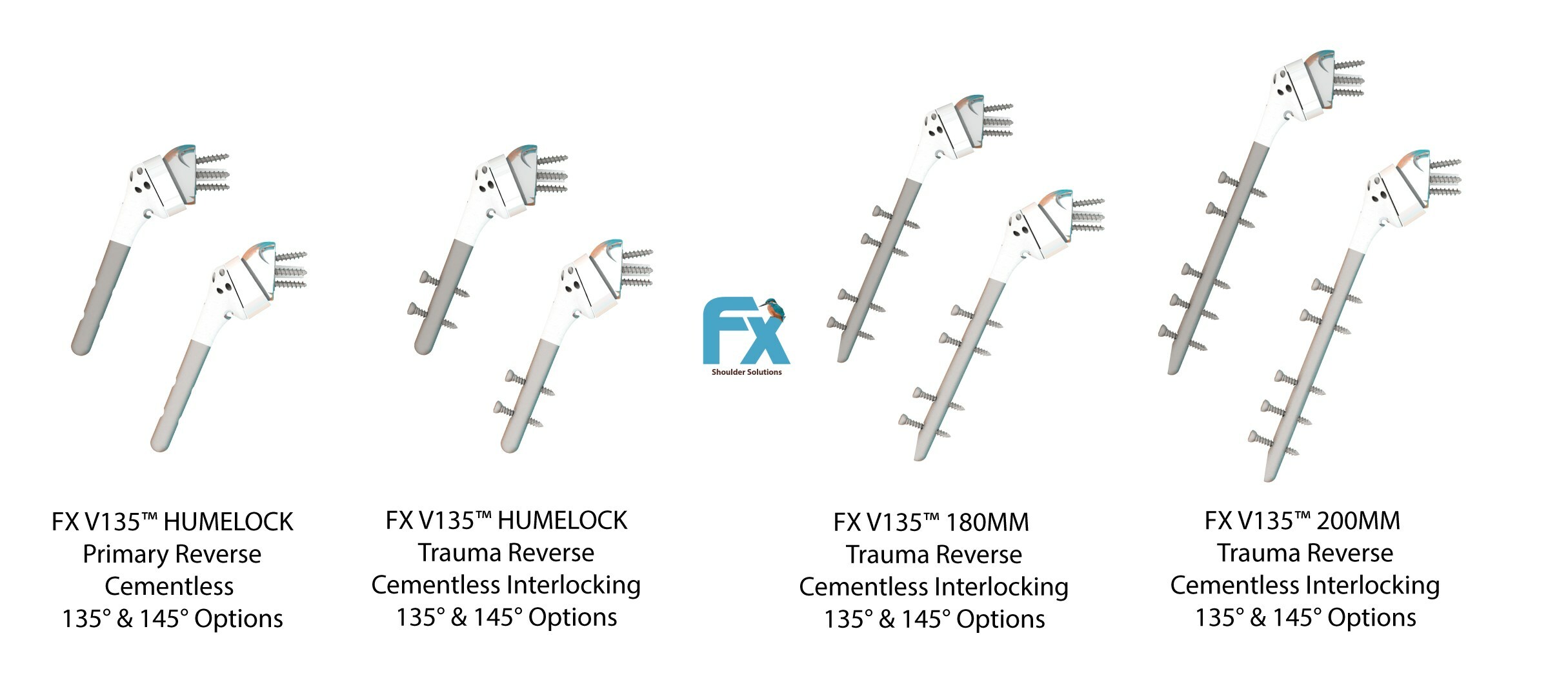 FX

Shoulder Solutions

FX V135™ HUMELOCK
Primary Reverse
Cementless
135° & 145° Options

FX V135™ HUMELOCK
Trauma Reverse
Cementless Interlocking
135° & 145° Options

FX V135™ 180MM
Trauma Reverse
Cementless Interlocking
135° & 145° Options

FX V135™ 200MM
Trauma Reverse
Cementless Interlocking
135° & 145° Options