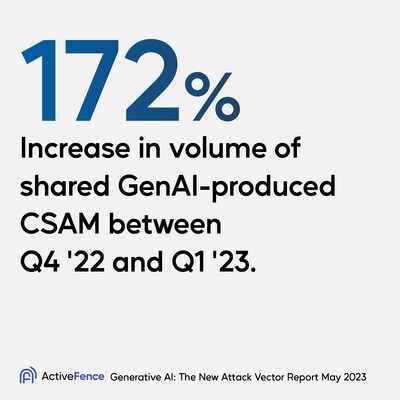 172%

Increase in volume of shared GenAI-produced CSAM between Q4 '22 and Q1 '23.

ActiveFence Generative AI: The New Attack Vector Report May 2023