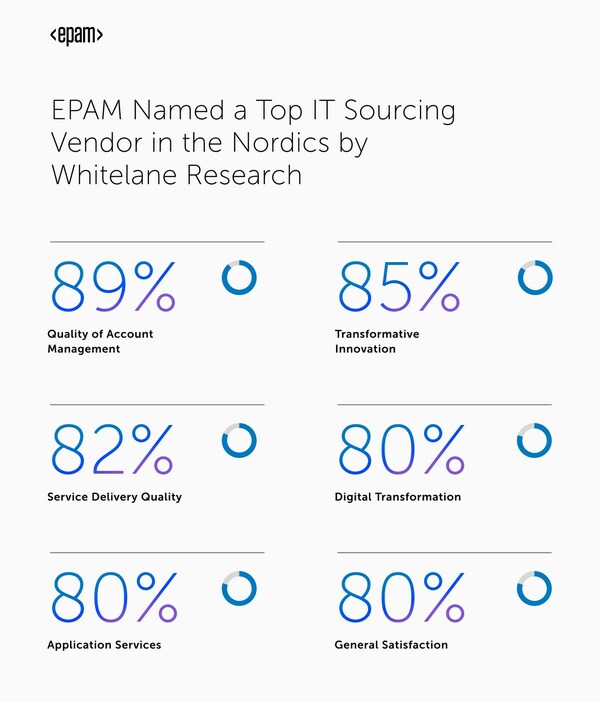 <epam>

EPAM Named a Top IT Sourcing Vendor in the Nordics by Whitelane Research

89%
Quality of Account Management

85%
Transformative Innovation

82%
Service Delivery Quality

80%
Digital Transformation

80%
Application Services

80%
General Satisfaction